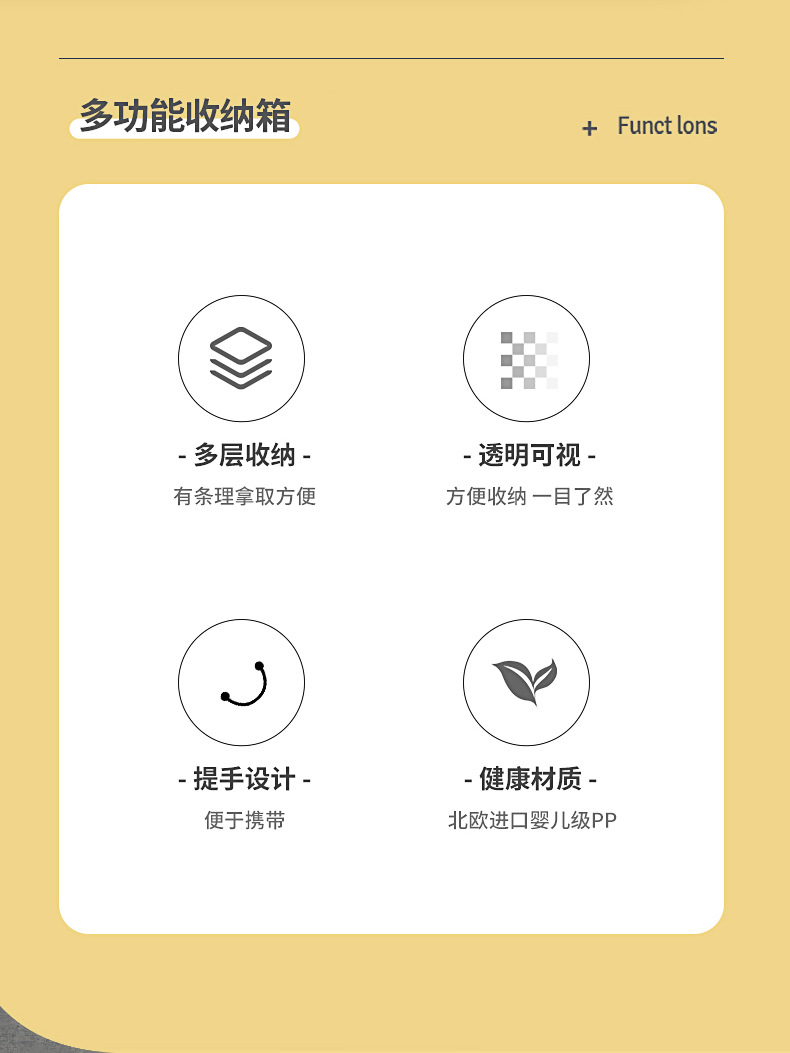 多功能收纳箱

+ Funct lons

- 多层收纳 -
有条理拿取方便

- 透明可视 -
方便收纳 一目了然

- 提手设计 -
便于携带

- 健康材质 -
北欧进口婴儿级PP