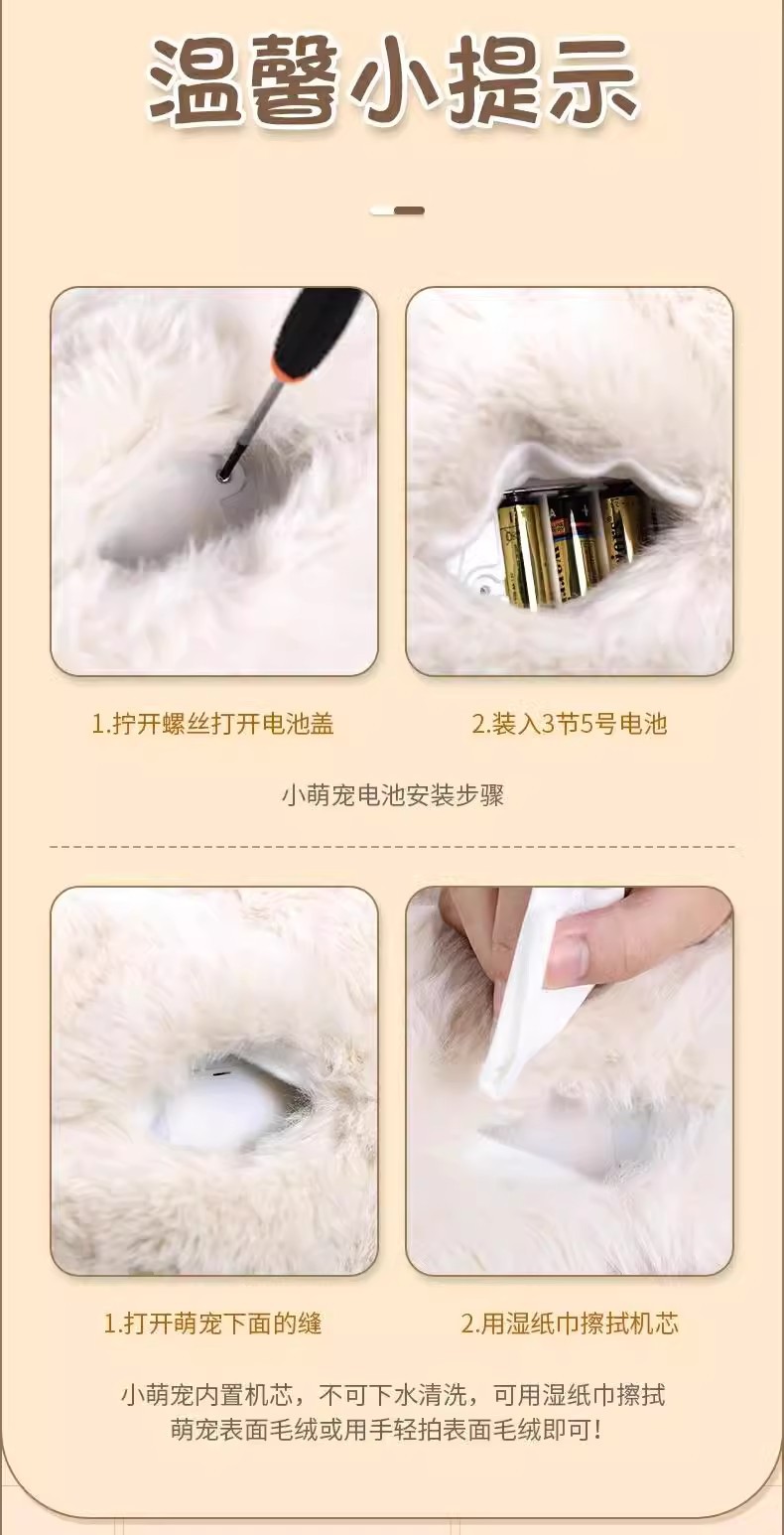 温馨小提示

1.拧开螺丝打开电池盖

2.装入3节5号电池

小萌宠电池安装步骤

1.打开萌宠下面的缝

2.用湿纸巾擦拭机芯

小萌宠内置机芯，不可下水清洗，可用湿纸巾擦拭萌宠表面毛绒或用手轻拍表面毛绒即可！