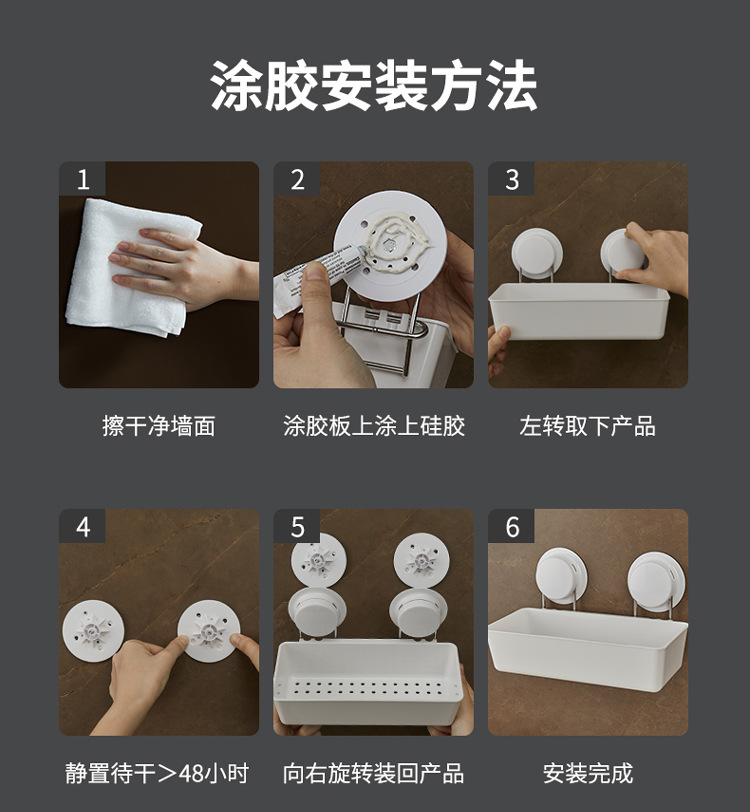 涂胶安装方法

1
擦干净墙面

2
涂胶板上涂上硅胶

3
左转取下产品

4
静置待干＞48小时

5
向右旋转装回产品

6
安装完成