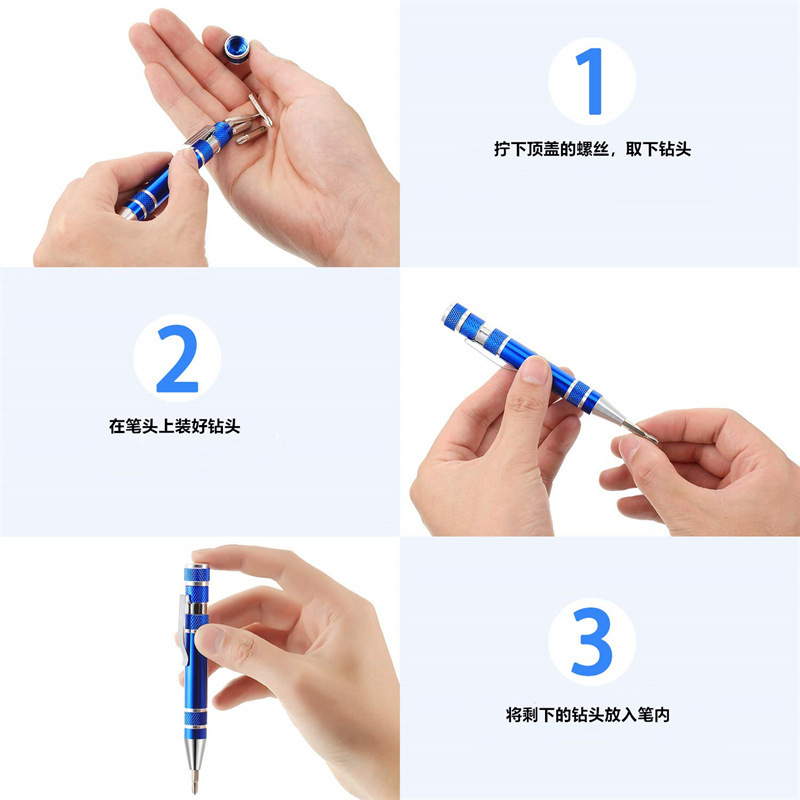 1

拧下顶盖的螺丝，取下钻头

2

在笔头上装好钻头

3

将剩下的钻头放入笔内