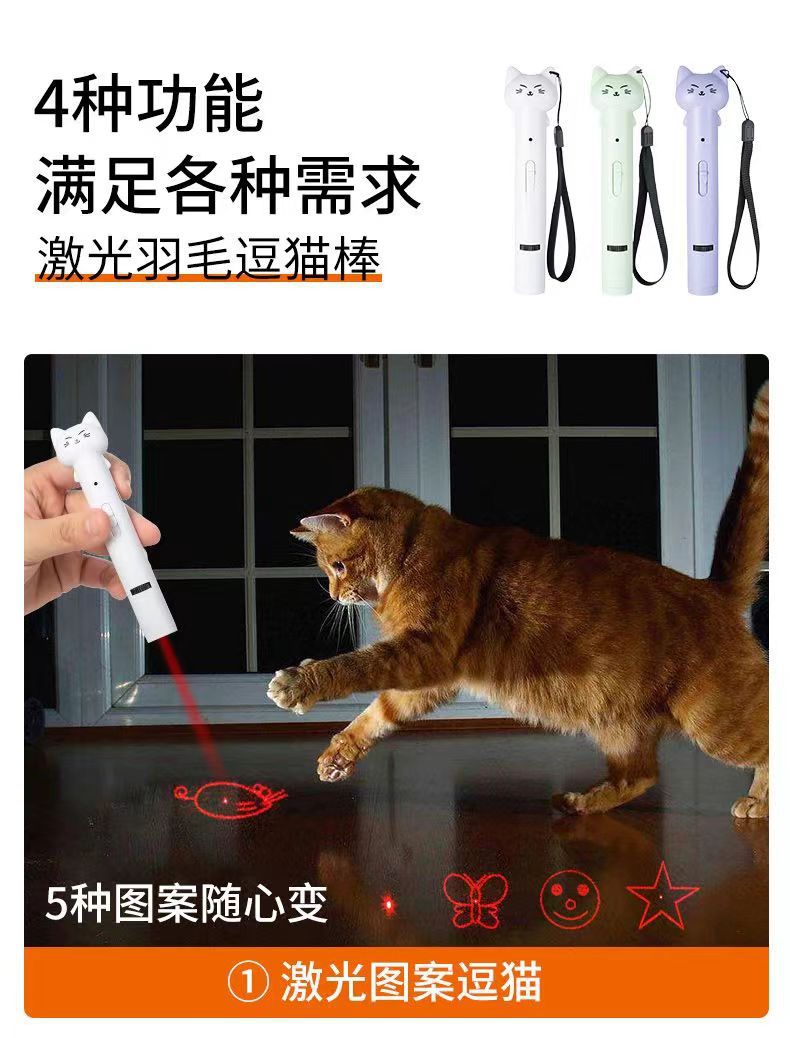 4种功能
满足各种需求
激光羽毛逗猫棒

5种图案随心变

① 激光图案逗猫