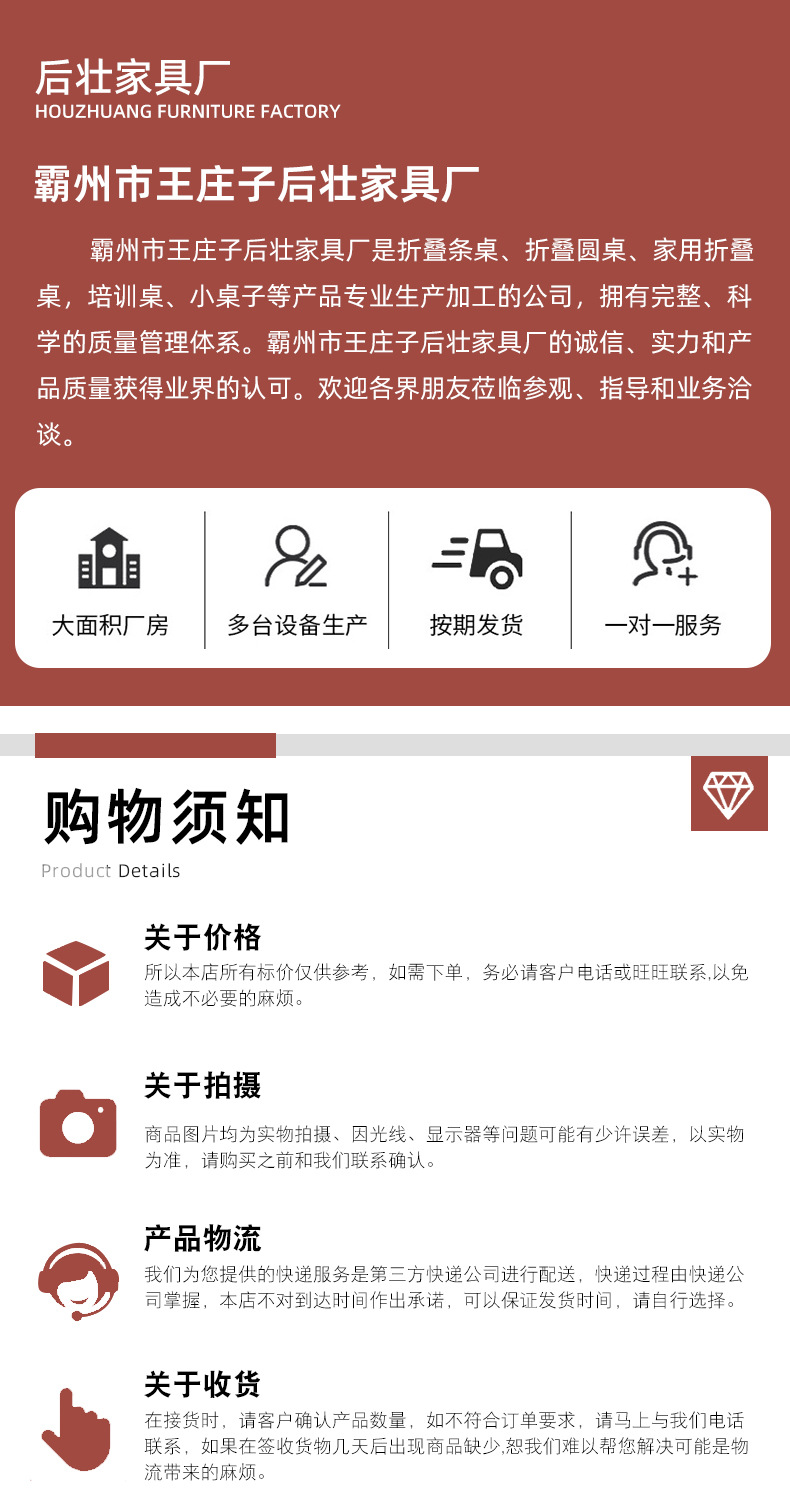 后壮家具厂
HOUZHUANG FURNITURE FACTORY

霸州市王庄子后壮家具厂

霸州市王庄子后壮家具厂是折叠条桌、折叠圆桌、家用折叠桌，培训桌、小桌子等产品专业生产加工的公司，拥有完整、科学的质量管理体系。霸州市王庄子后壮家具厂的诚信、实力和产品质量获得业界的认可。欢迎各界朋友莅临参观、指导和业务洽谈。

大面积厂房

多台设备生产

按期发货

一对一服务

购物须知
Product Details

关于价格
所以本店所有标价仅供参考，如需下单，务必请客户电话或旺旺联系,以免造成不必要的麻烦。

关于拍摄
商品图片均为实物拍摄、因光线、显示器等问题可能有少许误差，以实物为准，请购买之前和我们联系确认。

产品物流
我们为您提供的快递服务是第三方快递公司进行配送，快递过程由快递公司掌握，本店不对到达时间作出承诺，可以保证发货时间，请自行选择。

关于收货
在接货时，请客户确认产品数量，如不符合订单要求，请马上与我们电话联系，如果在签收货物几天后出现商品缺少,恕我们难以帮您解决可能是物流带来的麻烦。