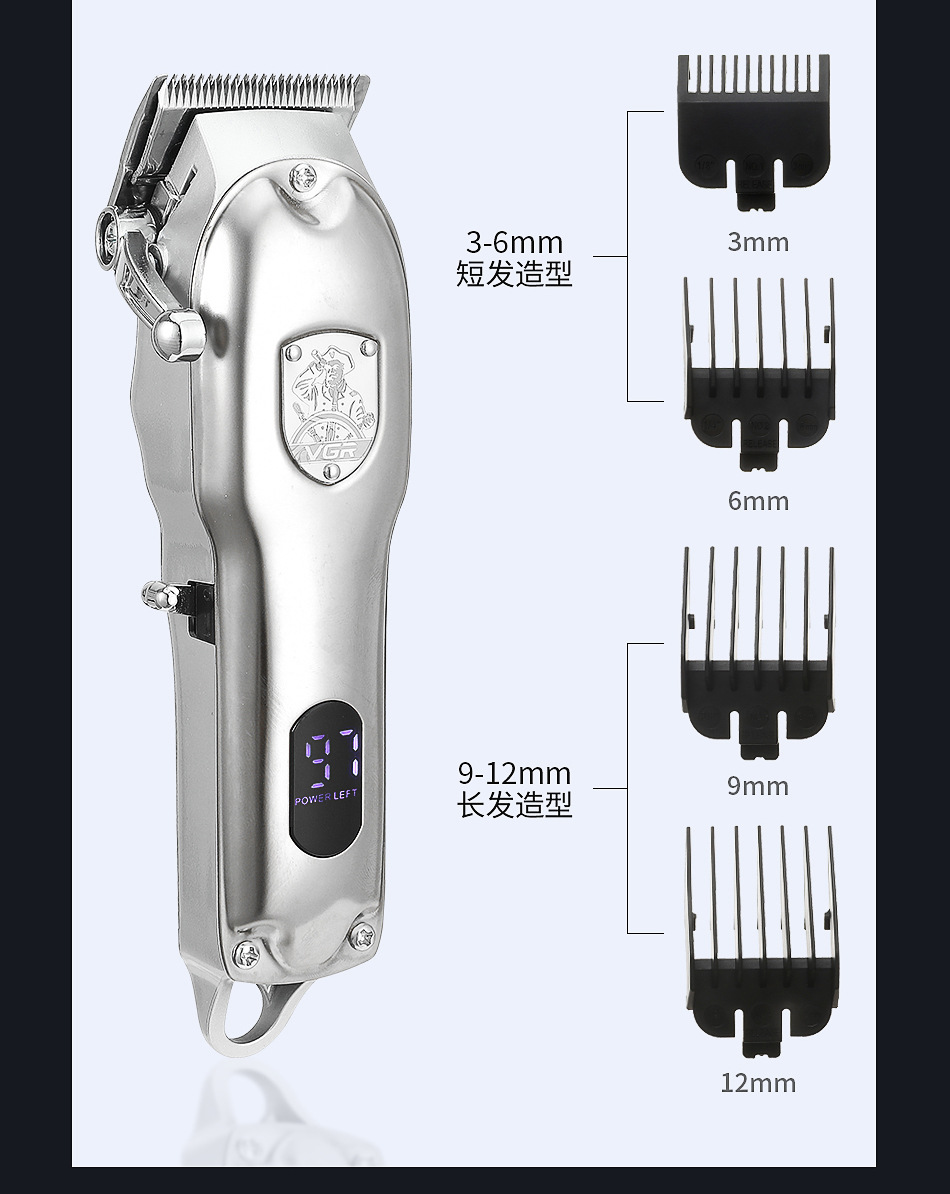 VGR

97
POWER LEFT

3-6mm
短发造型

3mm

6mm

9-12mm
长发造型

9mm

12mm