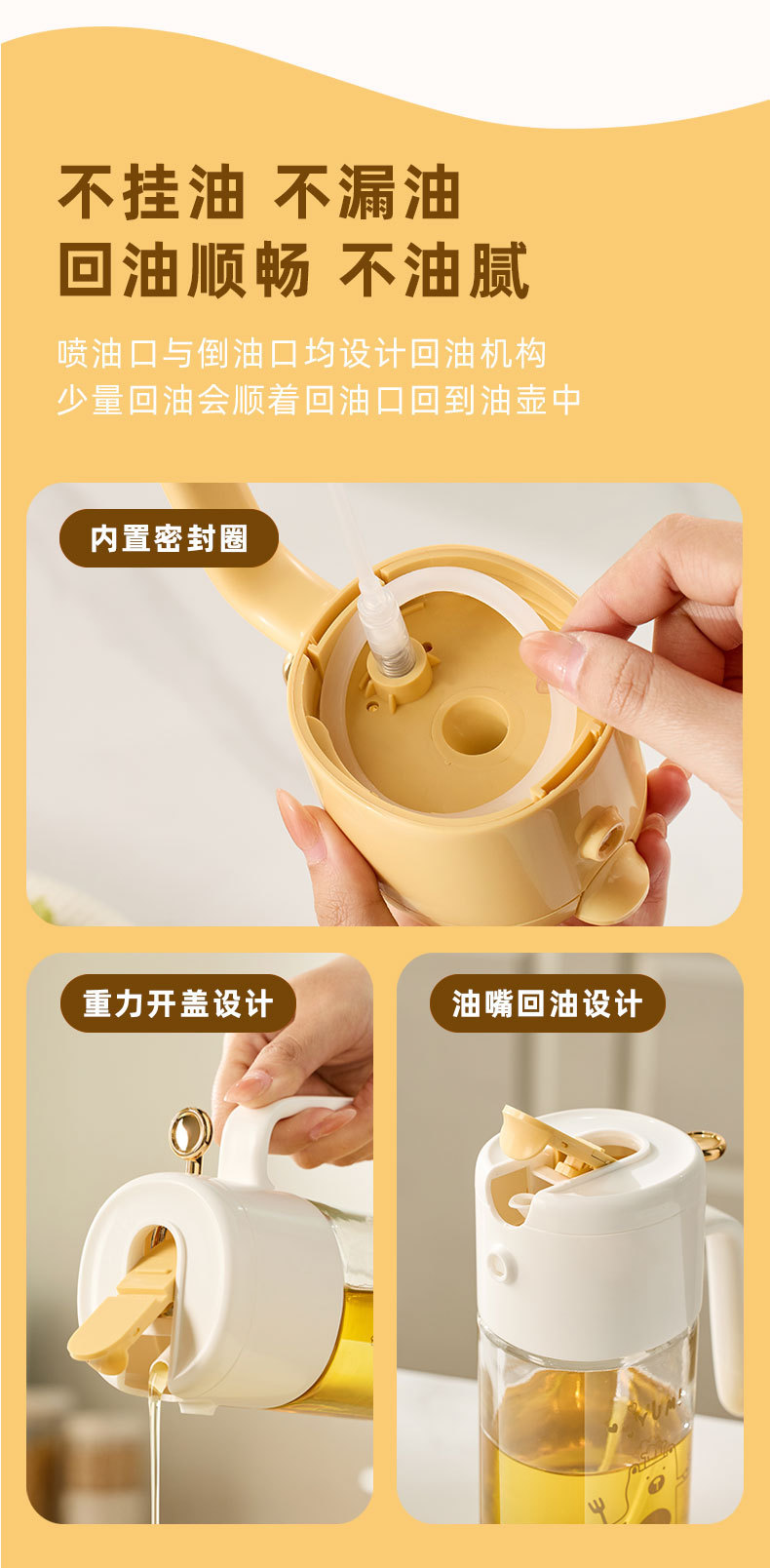 不挂油 不漏油
回油顺畅 不油腻

喷油口与倒油口均设计回油机构
少量回油会顺着回油口回到油壶中

内置密封圈

重力开盖设计

油嘴回油设计