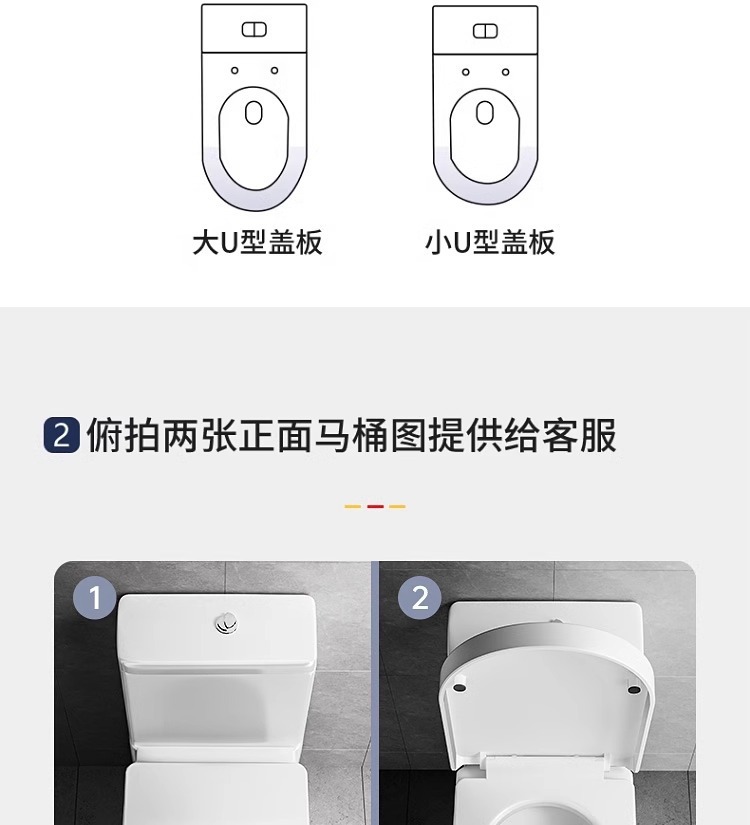 大U型盖板

小U型盖板

2 俯拍两张正面马桶图提供给客服

1

2