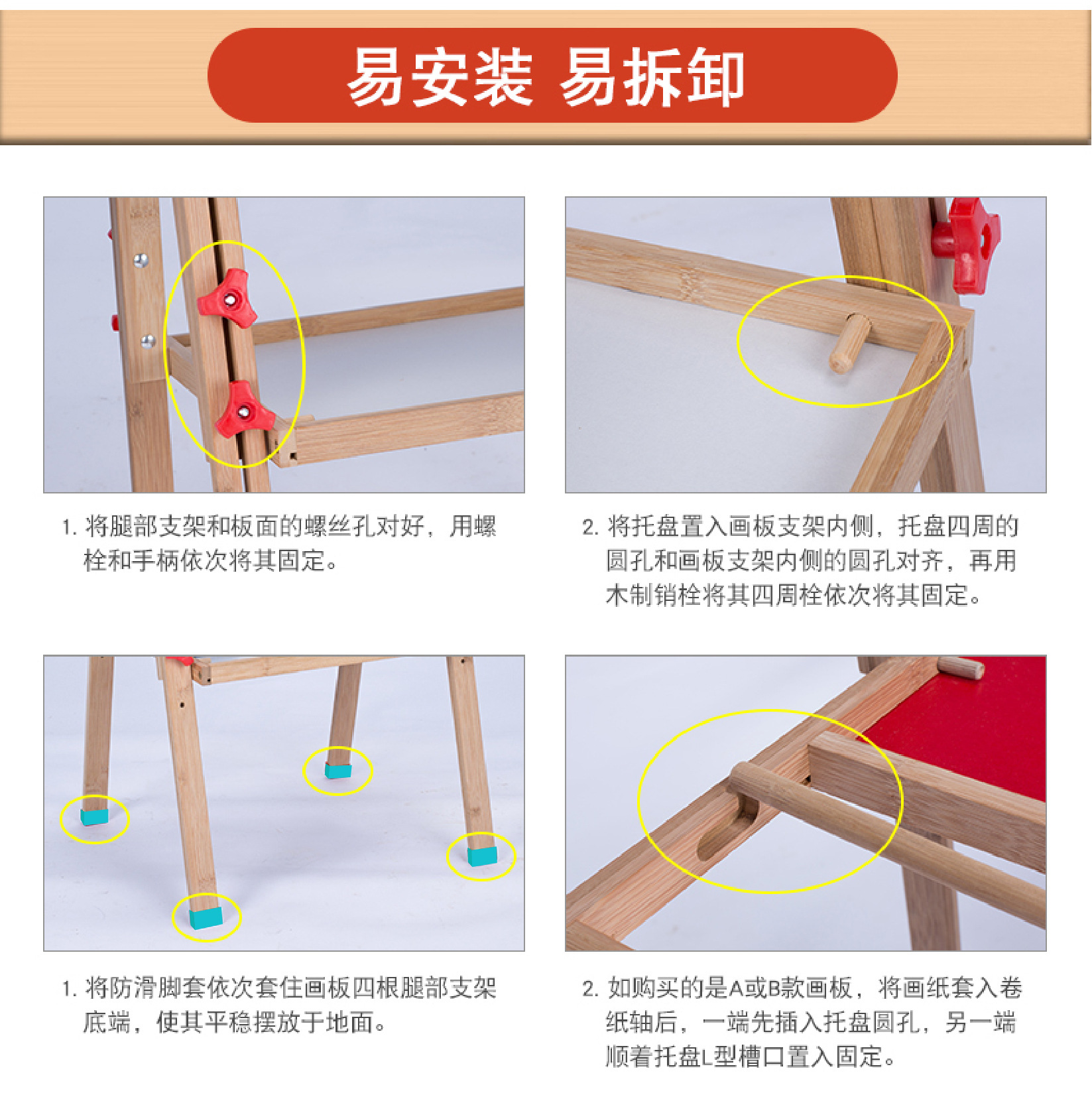 易安装 易拆卸

1. 将腿部支架和板面的螺丝孔对好，用螺栓和手柄依次将其固定。

2. 将托盘置入画板支架内侧，托盘四周的圆孔和画板支架内侧的圆孔对齐，再用木制销栓将其四周栓依次将其固定。

1. 将防滑脚套依次套住画板四根腿部支架底端，使其平稳摆放于地面。

2. 如购买的是A或B款画板，将画纸套入卷纸轴后，一端先插入托盘圆孔，另一端顺着托盘L型槽口置入固定。