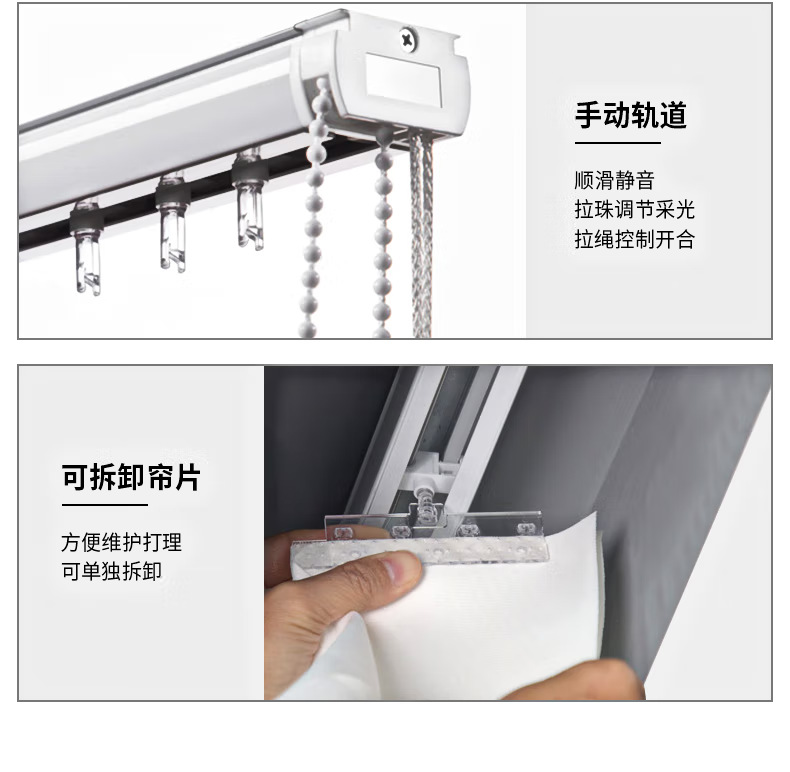 手动轨道

顺滑静音
拉珠调节采光
拉绳控制开合

可拆卸帘片

方便维护打理
可单独拆卸