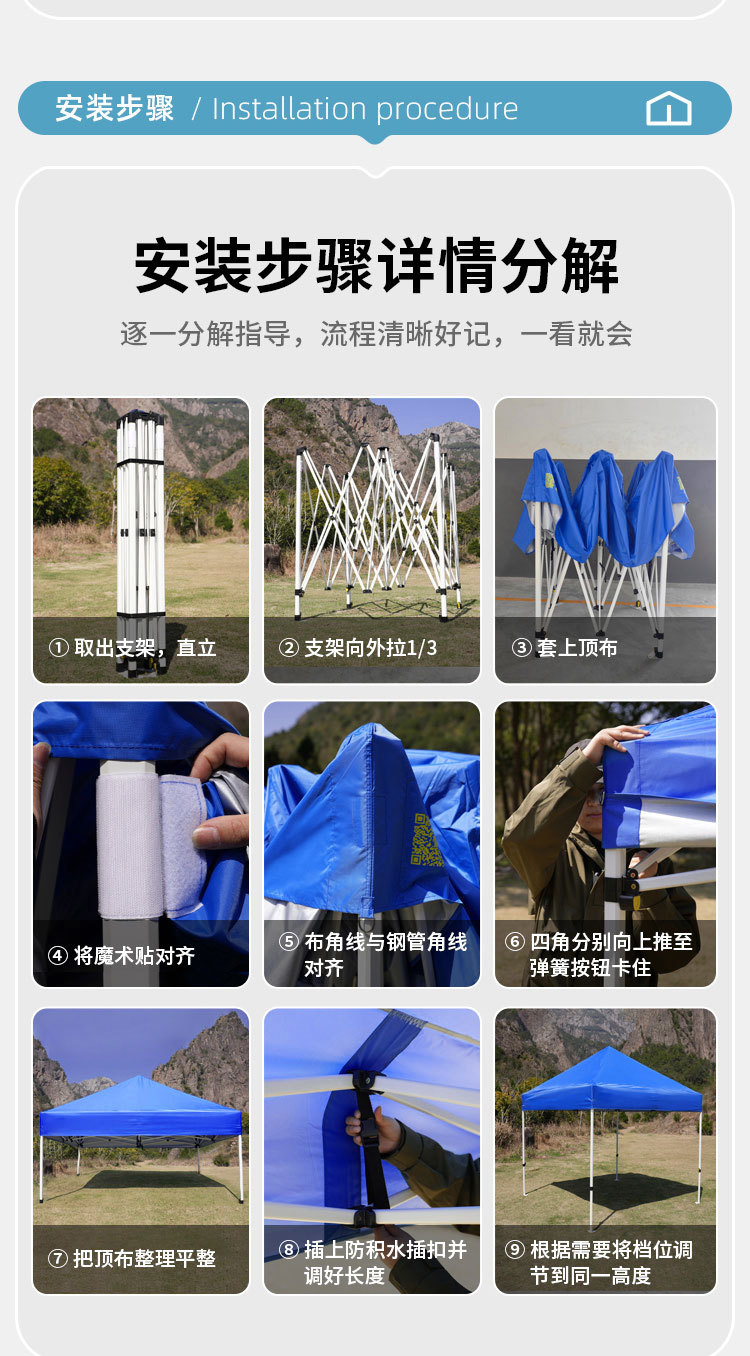 安装步骤 / Installation procedure

安装步骤详情分解

逐一分解指导，流程清晰好记，一看就会

① 取出支架，直立

② 支架向外拉1/3

③ 套上顶布

④ 将魔术贴对齐

⑤ 布角线与钢管角线对齐

⑥ 四角分别向上推至弹簧按钮卡住

⑦ 把顶布整理平整

⑧ 插上防积水插扣并调好长度

⑨ 根据需要将档位调节到同一高度