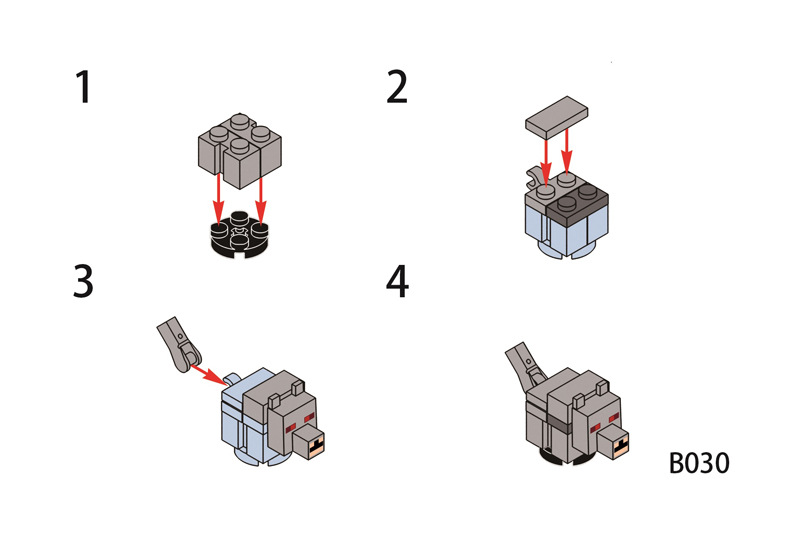 1

2

3

4

B030