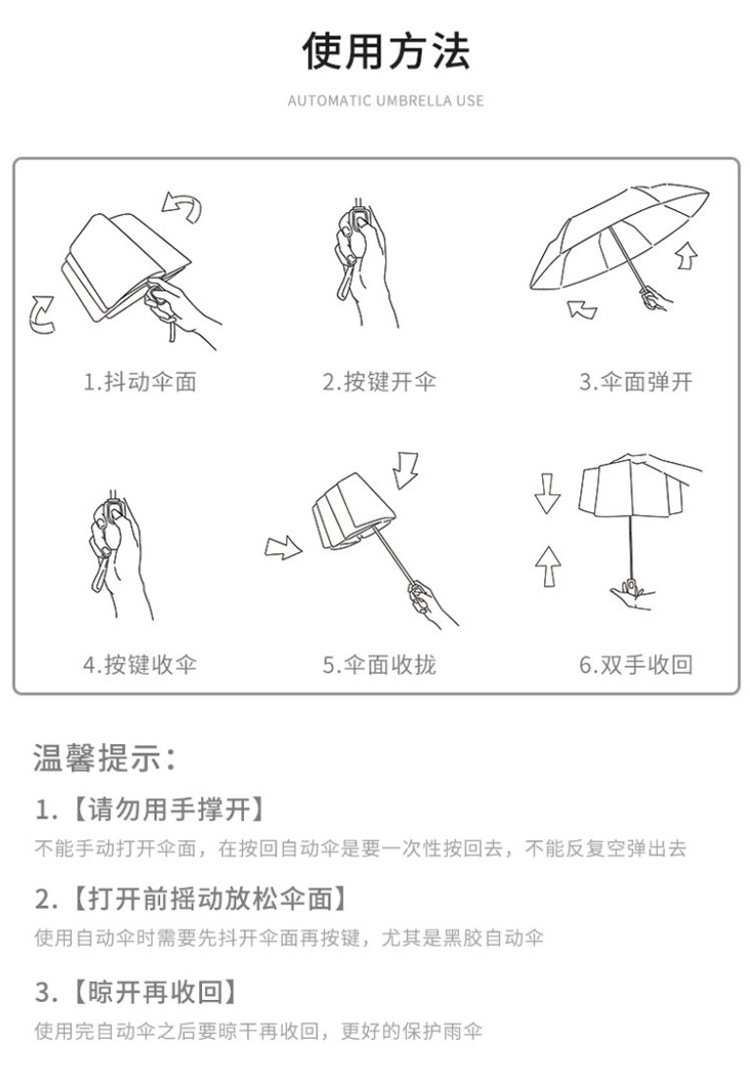 使用方法

AUTOMATIC UMBRELLA USE

1.抖动伞面

2.按键开伞

3.伞面弹开

4.按键收伞

5.伞面收拢

6.双手收回

温馨提示：

1.【请勿用手撑开】

不能手动打开伞面，在按回自动伞是要一次性按回去，不能反复空弹出去

2.【打开前摇动放松伞面】

使用自动伞时需要先抖开伞面再按键，尤其是黑胶自动伞

3.【晾开再收回】

使用完自动伞之后要晾干再收回，更好的保护雨伞