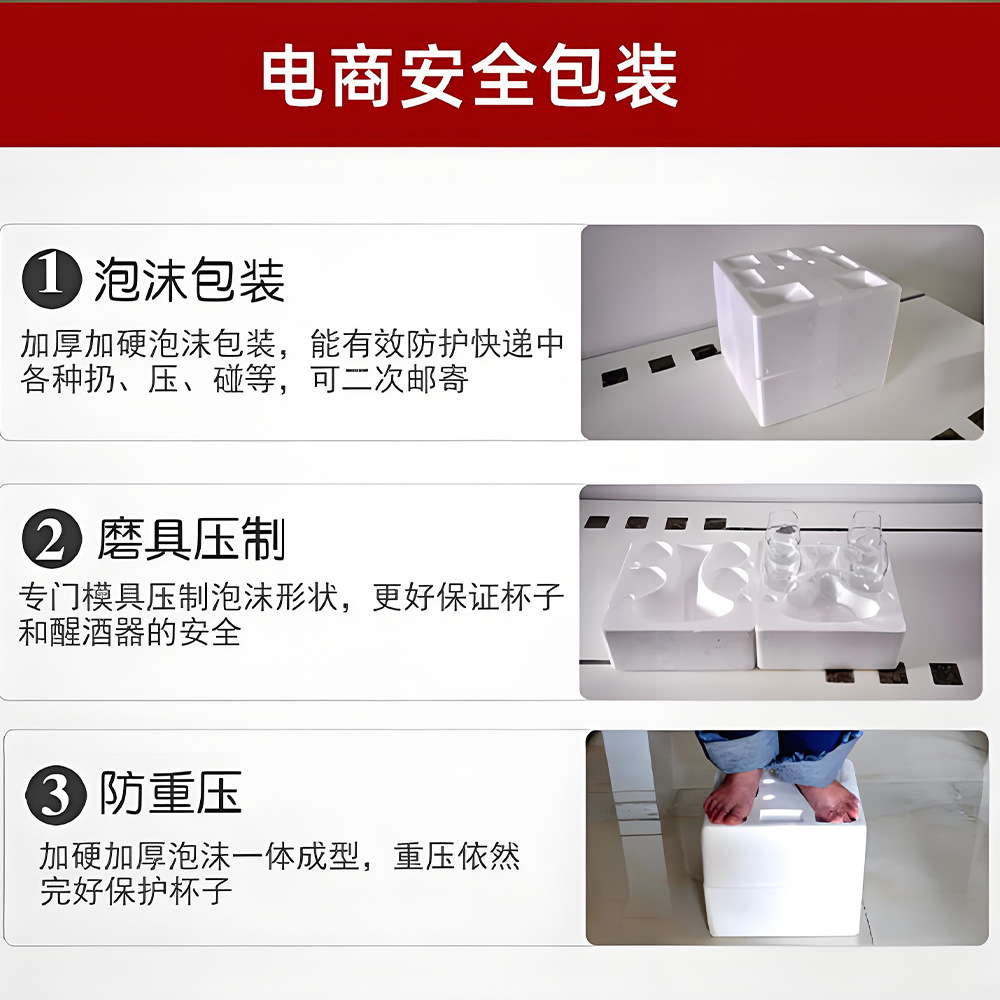 电商安全包装

1 泡沫包装

加厚加硬泡沫包装，能有效防护快递中各种扔、压、碰等，可二次邮寄

2 磨具压制

专门模具压制泡沫形状，更好保证杯子和醒酒器的安全

3 防重压

加硬加厚泡沫一体成型，重压依然完好保护杯子