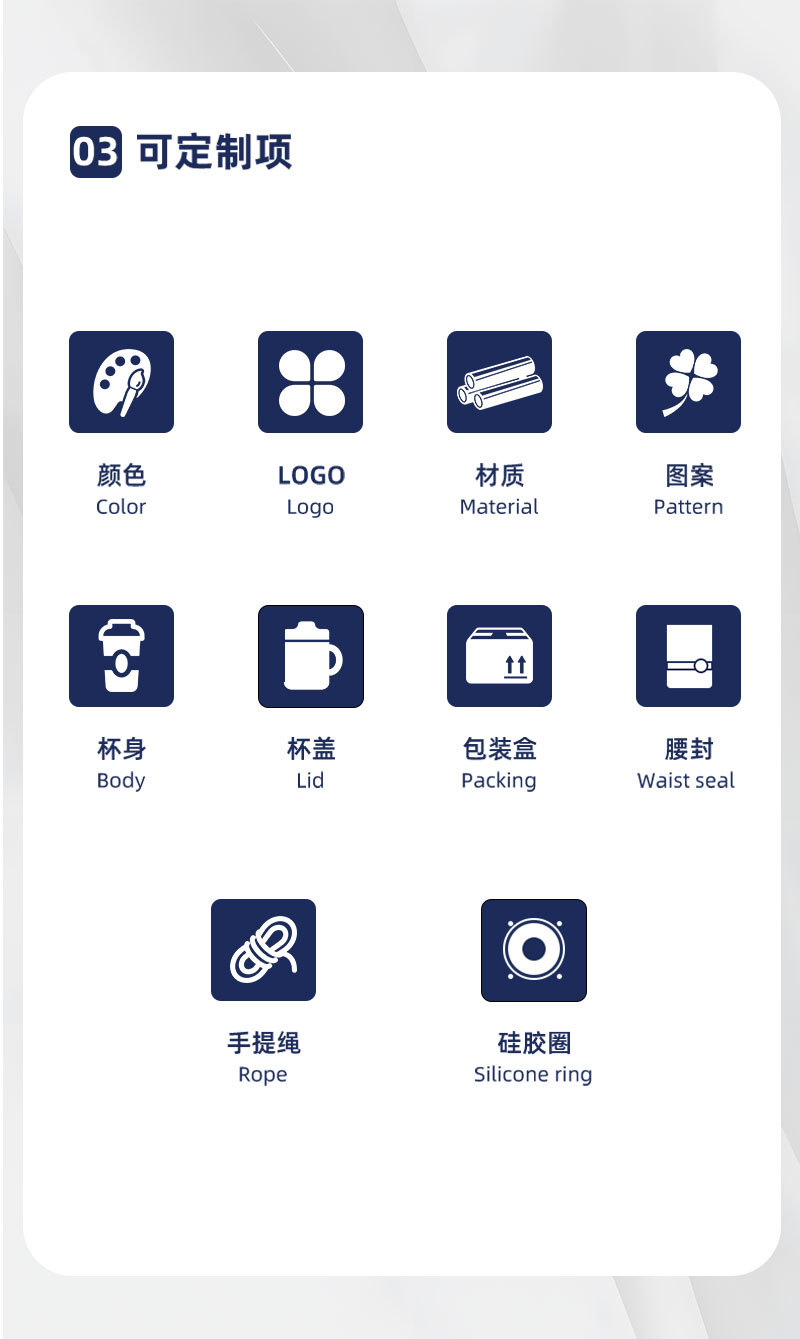 03 可定制项

颜色
Color

LOGO
Logo

材质
Material

图案
Pattern

杯身
Body

杯盖
Lid

包装盒
Packing

腰封
Waist seal

手提绳
Rope

硅胶圈
Silicone ring