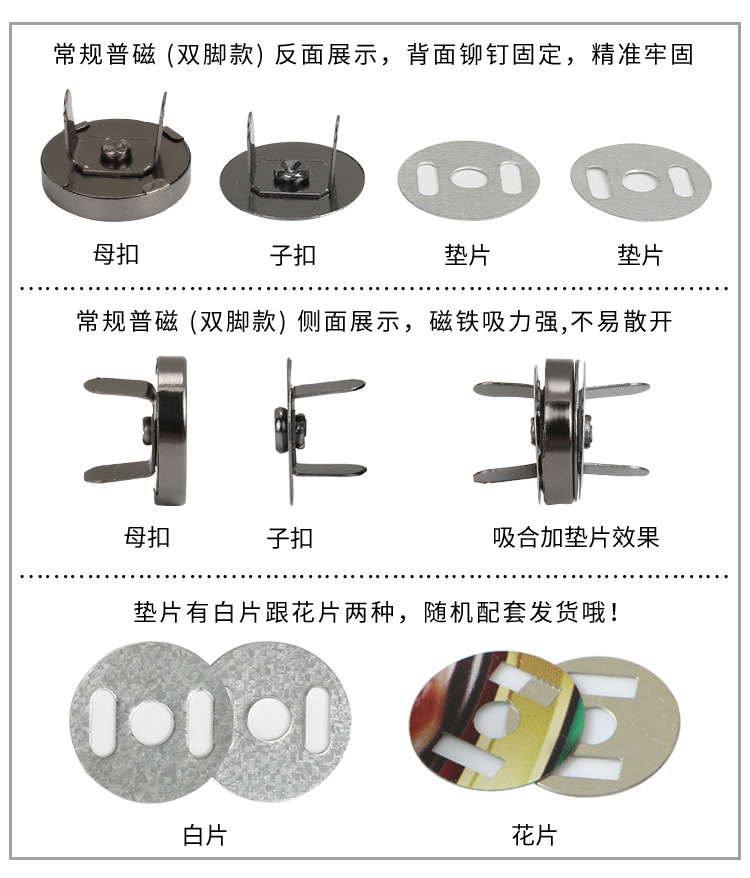 常规普磁 (双脚款) 反面展示，背面铆钉固定，精准牢固

母扣 子扣 垫片 垫片

常规普磁 (双脚款) 侧面展示，磁铁吸力强,不易散开

母扣 子扣 吸合加垫片效果

垫片有白片跟花片两种，随机配套发货哦！

白片 花片