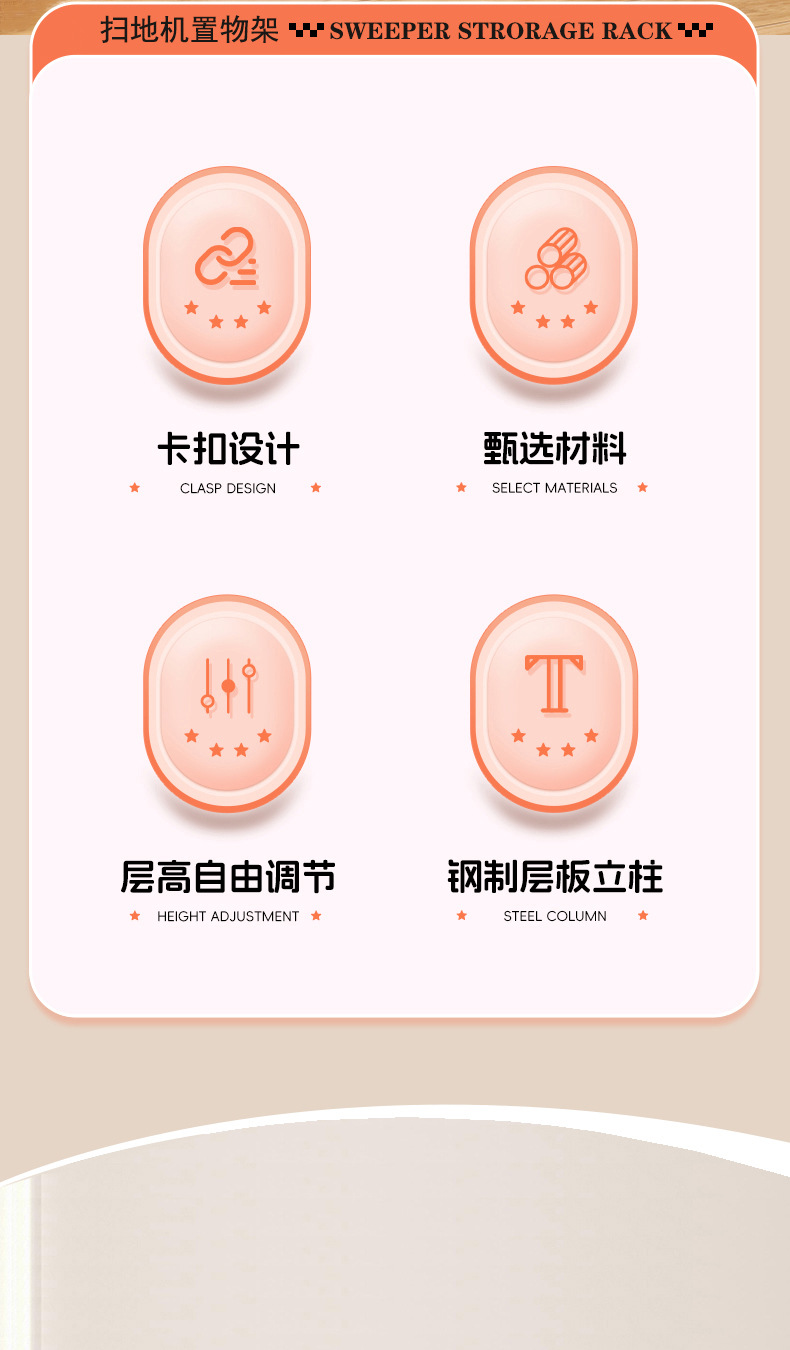 扫地机置物架 SWEEPER STRORAGE RACK

卡扣设计
CLASP DESIGN

甄选材料
SELECT MATERIALS

层高自由调节
HEIGHT ADJUSTMENT

钢制层板立柱
STEEL COLUMN