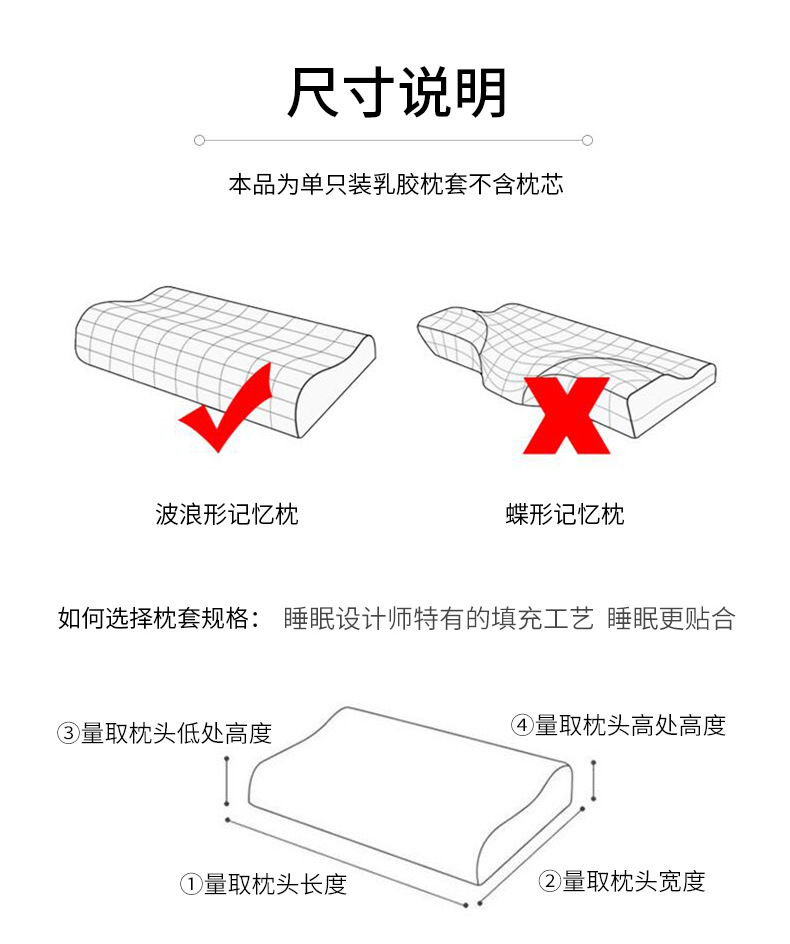 尺寸说明

本品为单只装乳胶枕套不含枕芯

波浪形记忆枕

蝶形记忆枕

如何选择枕套规格： 睡眠设计师特有的填充工艺 睡眠更贴合

③量取枕头低处高度

④量取枕头高处高度

①量取枕头长度

②量取枕头宽度