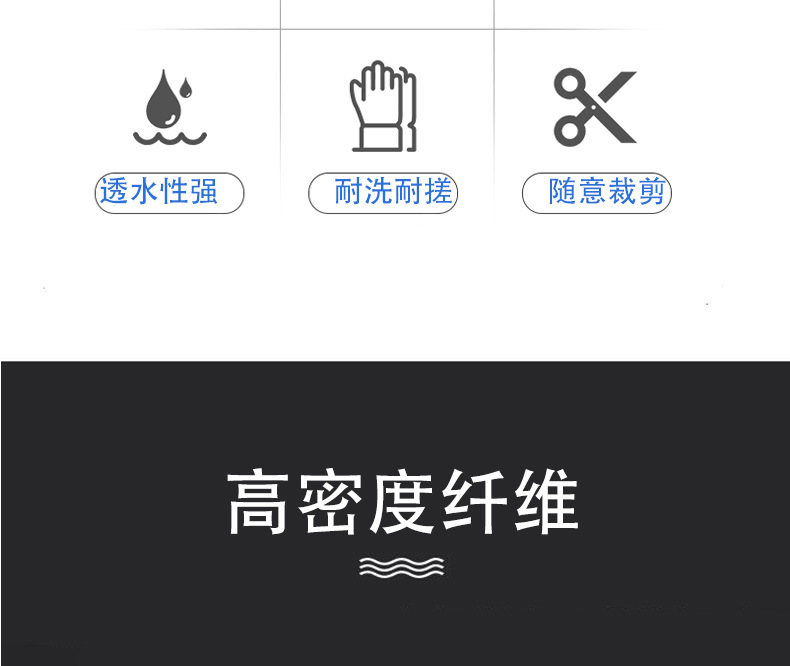 透水性强

耐洗耐搓

随意裁剪

高密度纤维