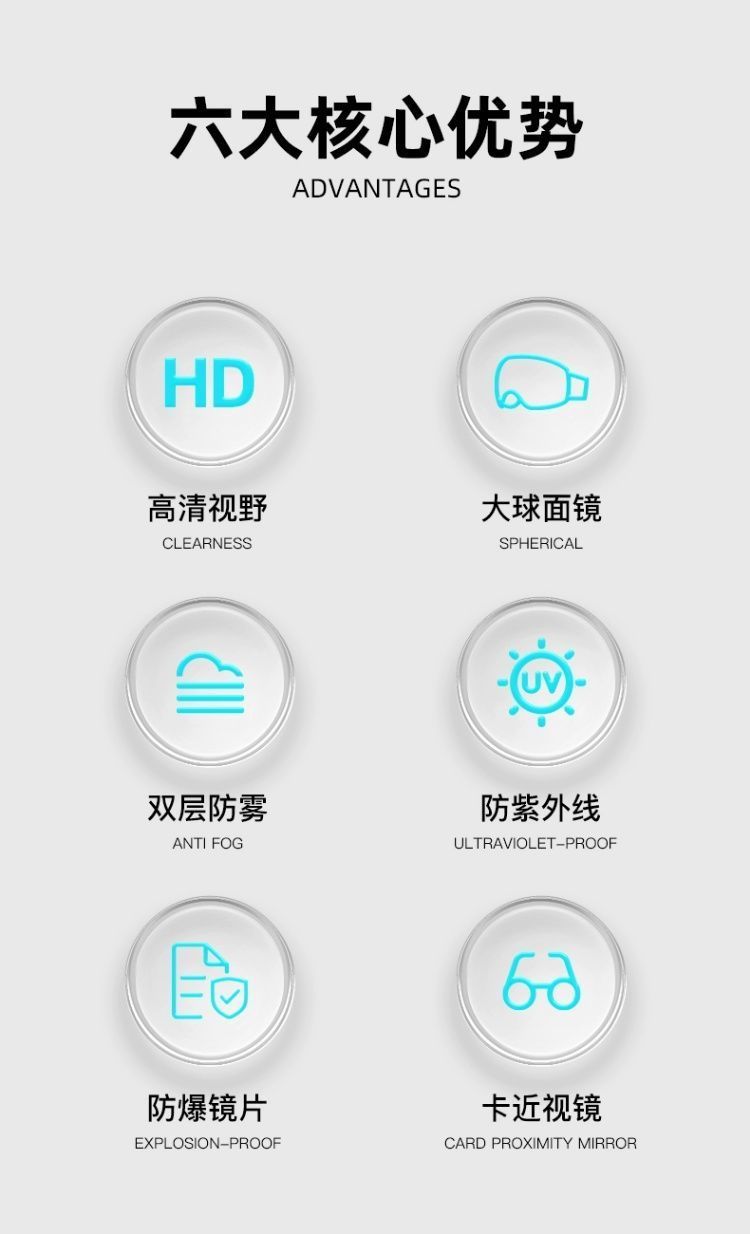 六大核心优势
ADVANTAGES

HD

高清视野
CLEARNESS

大球面镜
SPHERICAL

双层防雾
ANTI FOG

UV

防紫外线
ULTRAVIOLET-PROOF

防爆镜片
EXPLOSION-PROOF

卡近视镜
CARD PROXIMITY MIRROR