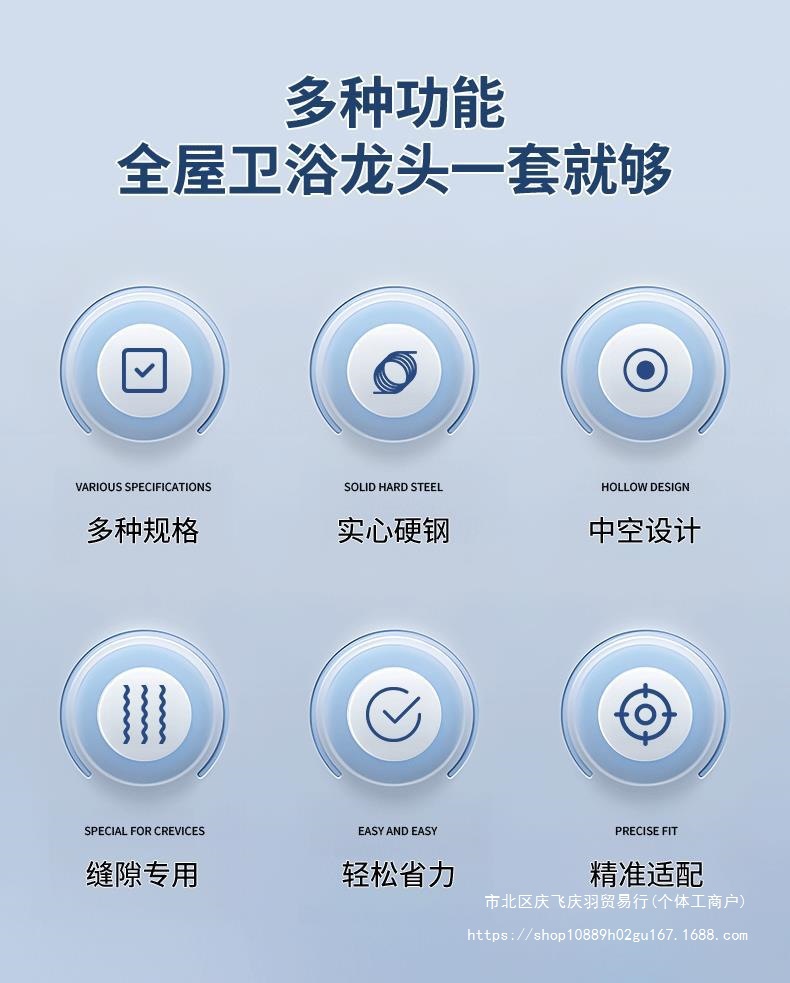 多种功能
全屋卫浴龙头一套就够

VARIOUS SPECIFICATIONS
多种规格

SOLID HARD STEEL
实心硬钢

HOLLOW DESIGN
中空设计

SPECIAL FOR CREVICES
缝隙专用

EASY AND EASY
轻松省力

PRECISE FIT
精准适配

市北区庆飞庆羽贸易行(个体工商户)
https://shop10889h02gu167.1688.com