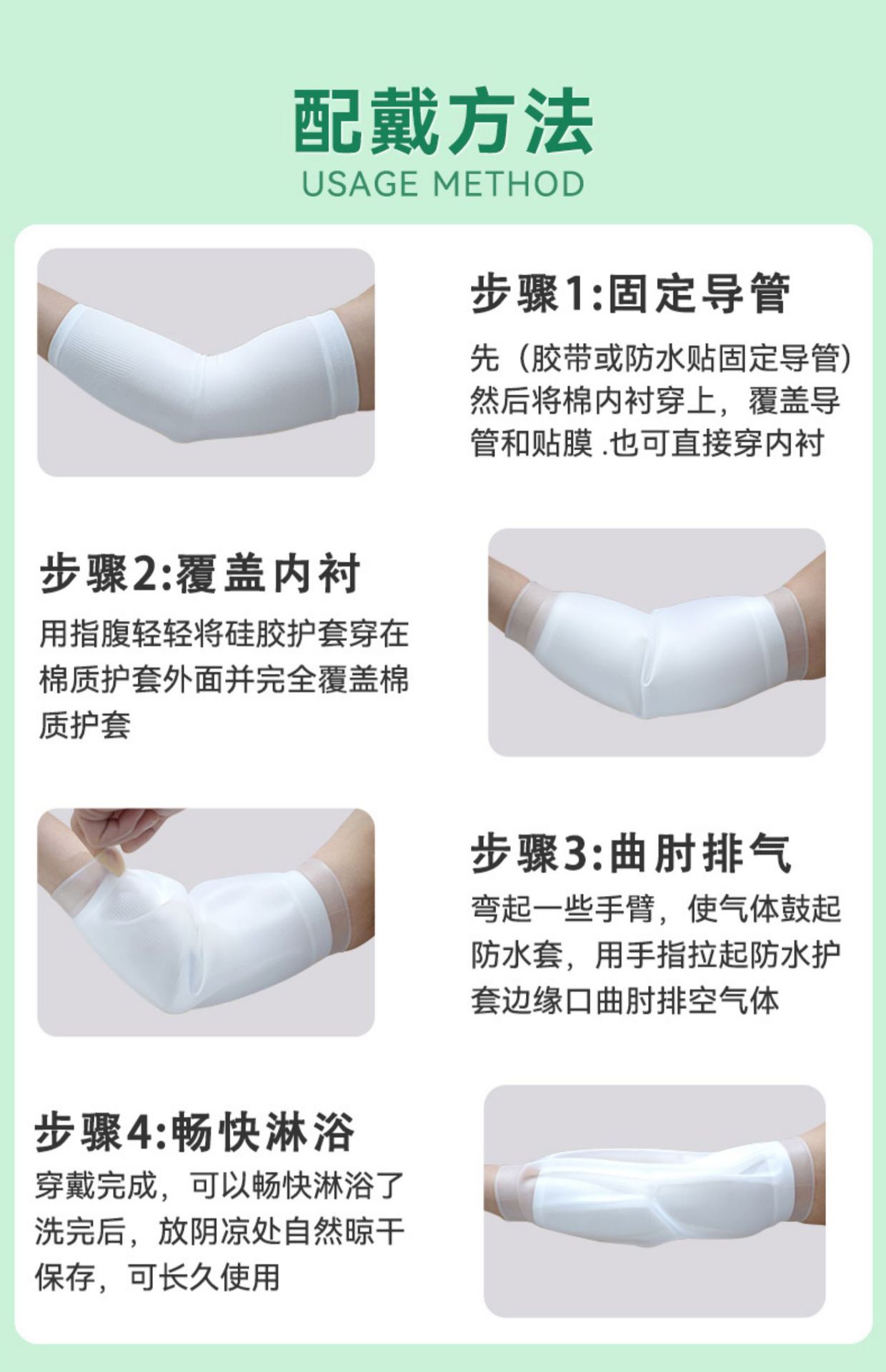 配戴方法
USAGE METHOD

步骤1:固定导管
先（胶带或防水贴固定导管）然后将棉内衬穿上，覆盖导管和贴膜 .也可直接穿内衬

步骤2:覆盖内衬
用指腹轻轻将硅胶护套穿在棉质护套外面并完全覆盖棉质护套

步骤3:曲肘排气
弯起一些手臂，使气体鼓起防水套，用手指拉起防水护套边缘口曲肘排空气体

步骤4:畅快淋浴
穿戴完成，可以畅快淋浴了洗完后，放阴凉处自然晾干保存，可长久使用