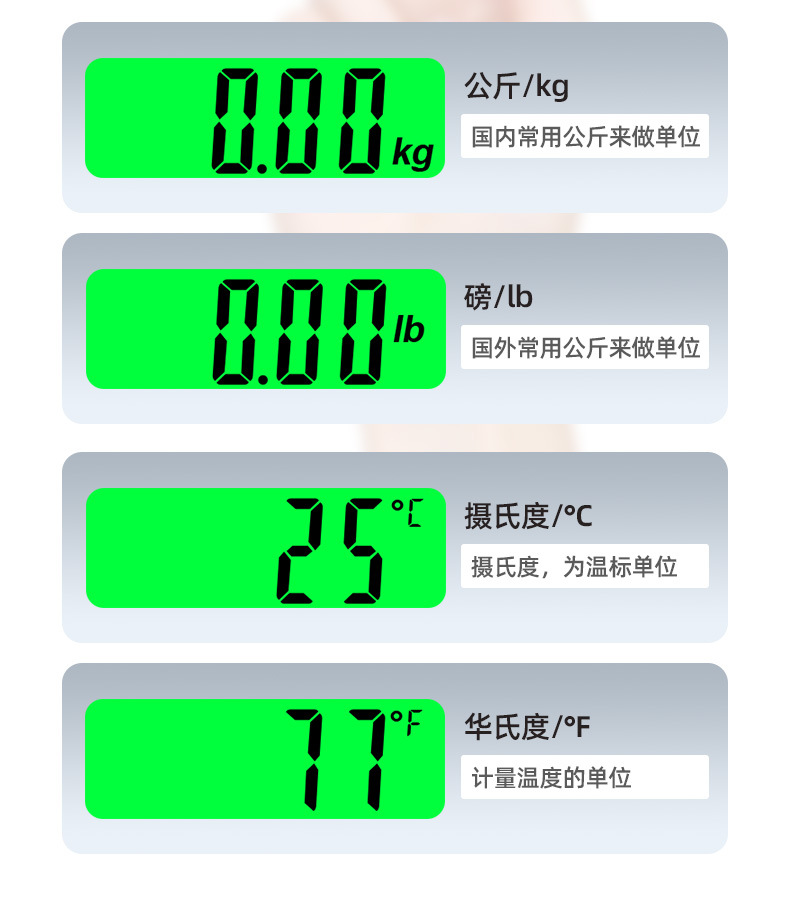 0.00 kg

公斤/kg

国内常用公斤来做单位

0.00 lb

磅/lb

国外常用公斤来做单位

25 °C

摄氏度/°C

摄氏度，为温标单位

77 °F

华氏度/°F

计量温度的单位