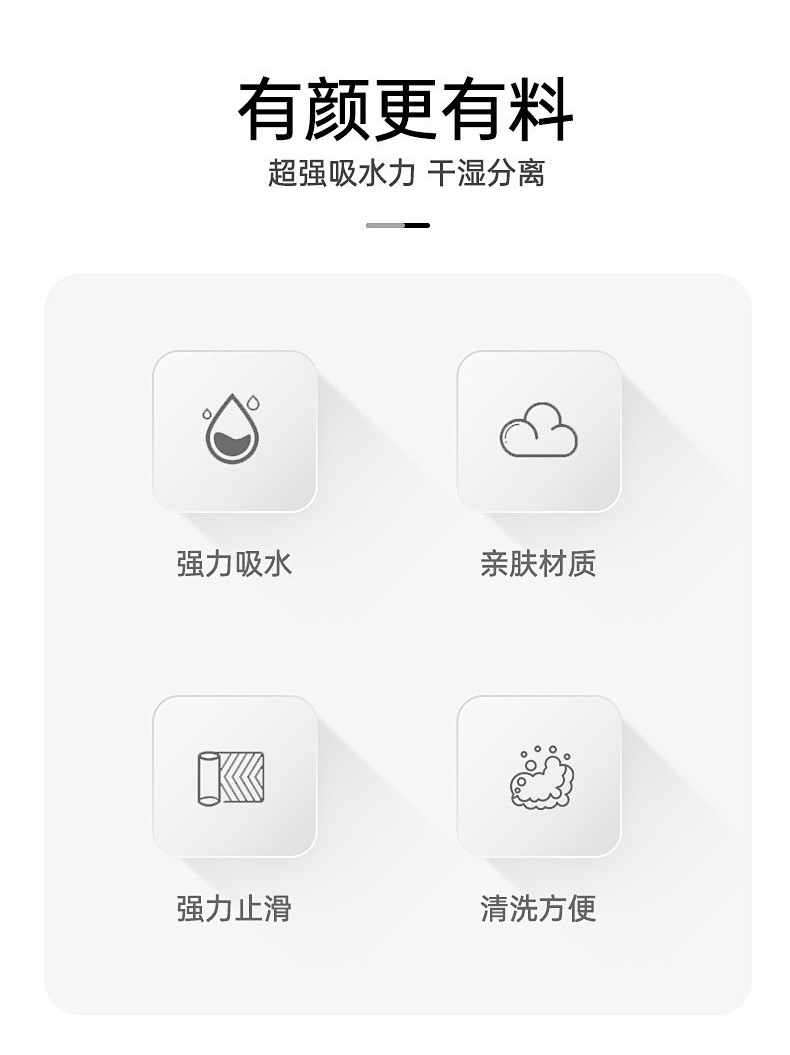 有颜更有料

超强吸水力 干湿分离

强力吸水

亲肤材质

强力止滑

清洗方便