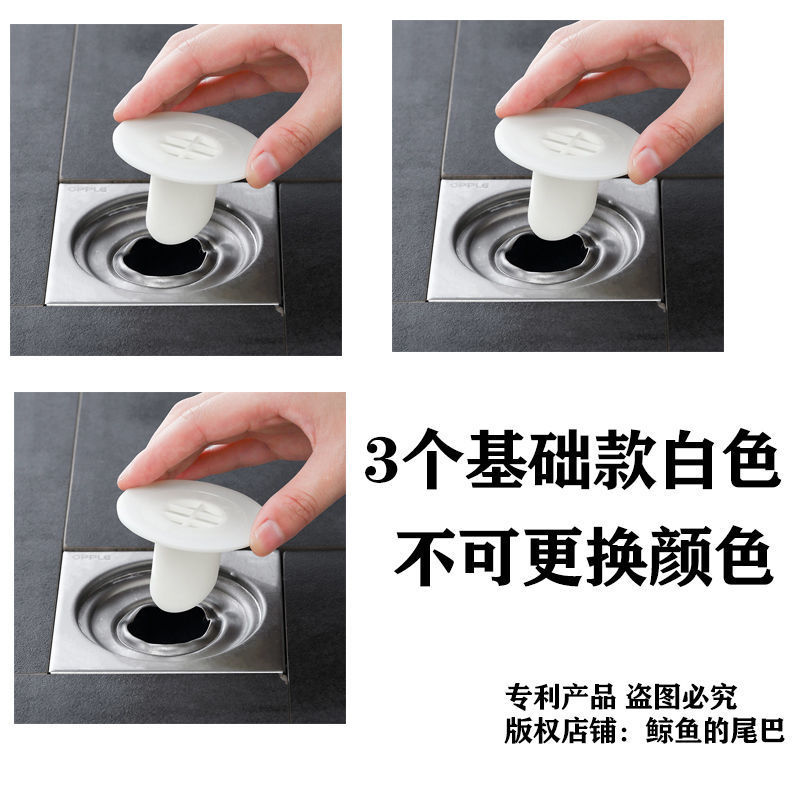 OPPLE

OPPLE

OPPLE

3个基础款白色
不可更换颜色

专利产品 盗图必究
版权店铺：鲸鱼的尾巴