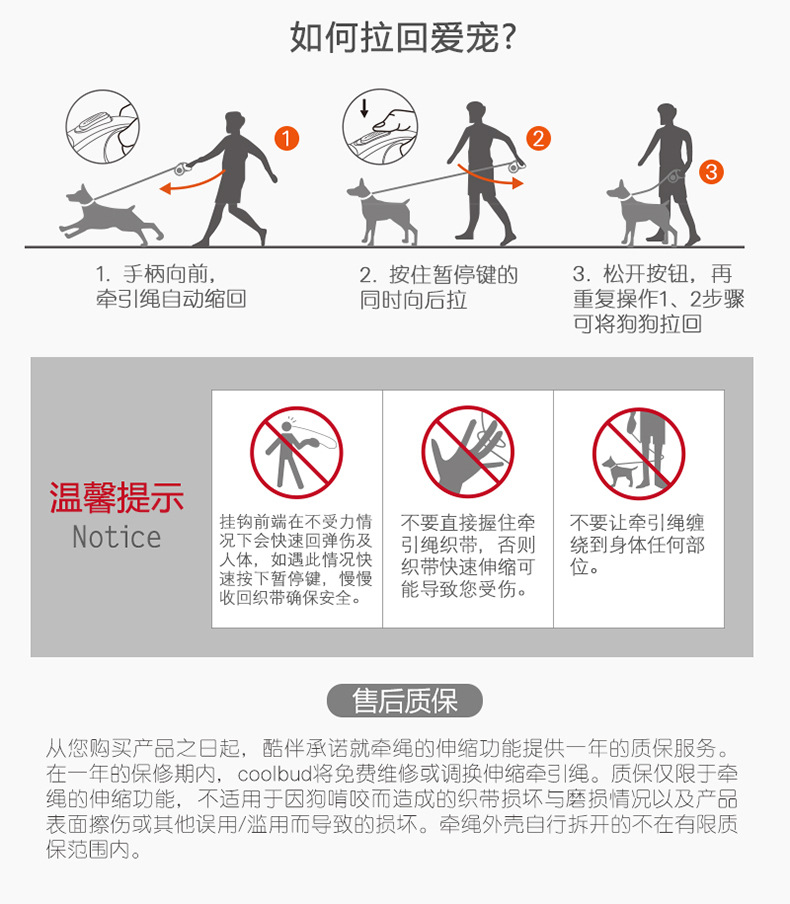 如何拉回爱宠?

1

2

3

1. 手柄向前，牵引绳自动缩回

2. 按住暂停键的同时向后拉

3. 松开按钮，再重复操作1、2步骤可将狗狗拉回

温馨提示
Notice

挂钩前端在不受力情况下会快速回弹伤及人体，如遇此情况快速按下暂停键，慢慢收回织带确保安全。

不要直接握住牵引绳织带，否则织带快速伸缩可能导致您受伤。

不要让牵引绳缠绕到身体任何部位。

售后质保

从您购买产品之日起，酷伴承诺就牵绳的伸缩功能提供一年的质保服务。在一年的保修期内，coolbud将免费维修或调换伸缩牵引绳。质保仅限于牵绳的伸缩功能，不适用于因狗啃咬而造成的织带损坏与磨损情况以及产品表面擦伤或其他误用/滥用而导致的损坏。牵绳外壳自行拆开的不在有限质保范围内。