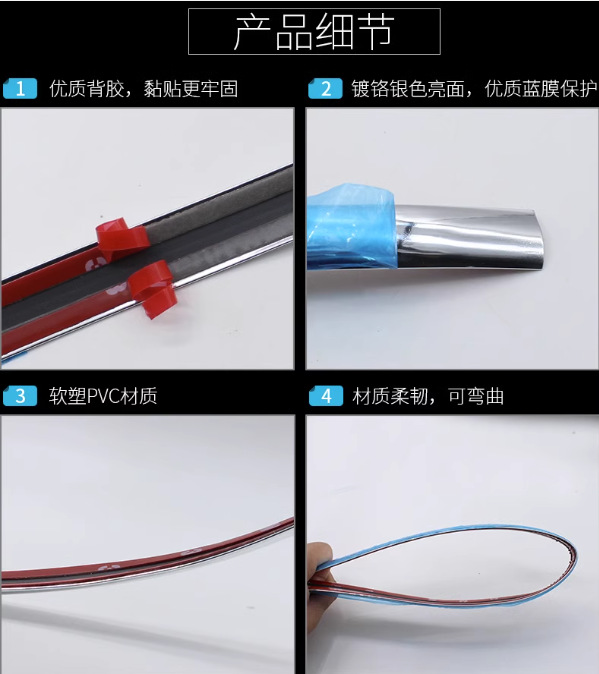 产品细节

1 优质背胶，黏贴更牢固

2 镀铬银色亮面，优质蓝膜保护

3 软塑PVC材质

4 材质柔韧，可弯曲