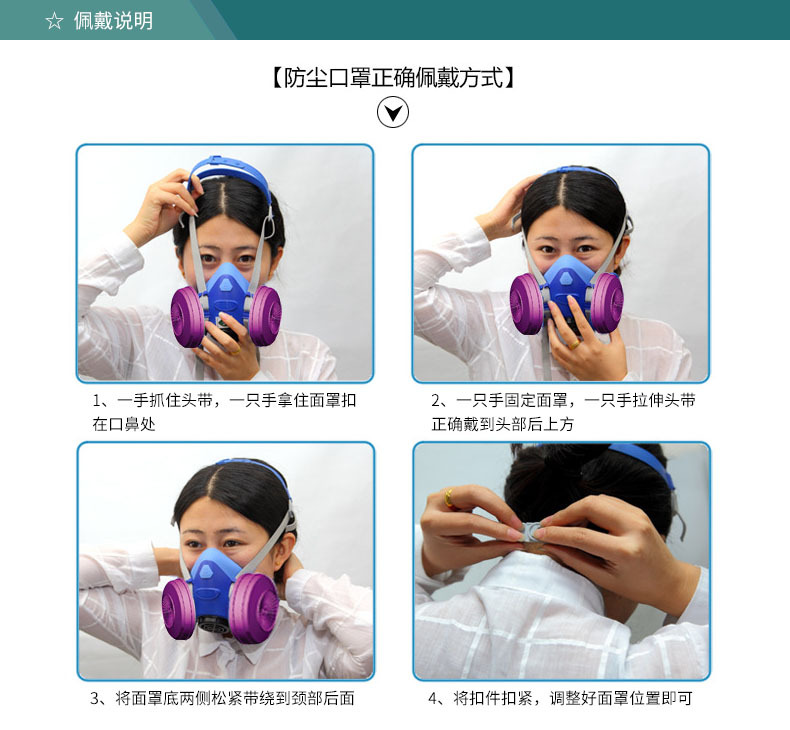 ☆ 佩戴说明

【防尘口罩正确佩戴方式】

1、一手抓住头带，一只手拿住面罩扣在口鼻处

2、一只手固定面罩，一只手拉伸头带正确戴到头部后上方

3、将面罩底两侧松紧带绕到颈部后面

4、将扣件扣紧，调整好面罩位置即可