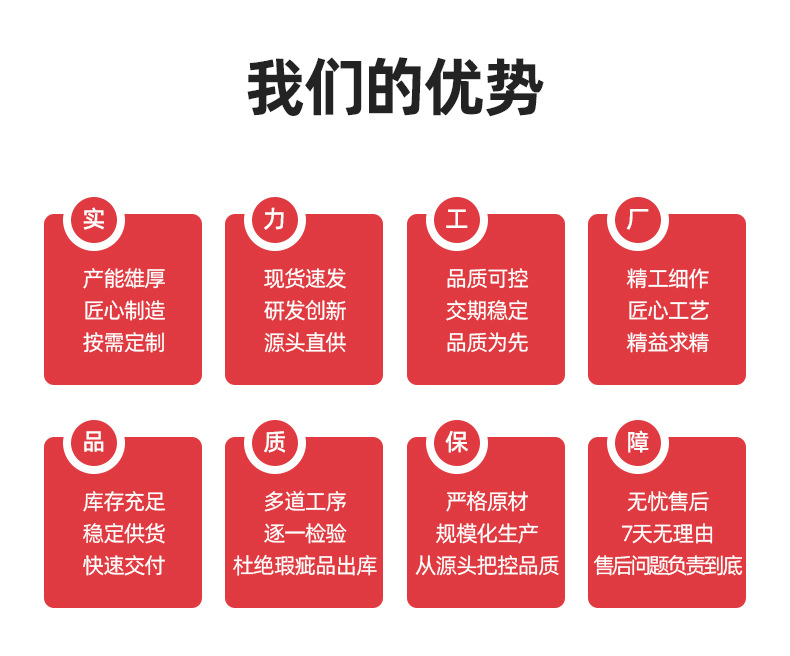 我们的优势

实

产能雄厚
匠心制造
按需定制

力

现货速发
研发创新
源头直供

工

品质可控
交期稳定
品质为先

厂

精工细作
匠心工艺
精益求精

品

库存充足
稳定供货
快速交付

质

多道工序
逐一检验
杜绝瑕疵品出库

保

严格原材
规模化生产
从源头把控品质

障

无忧售后
7天无理由
售后问题负责到底