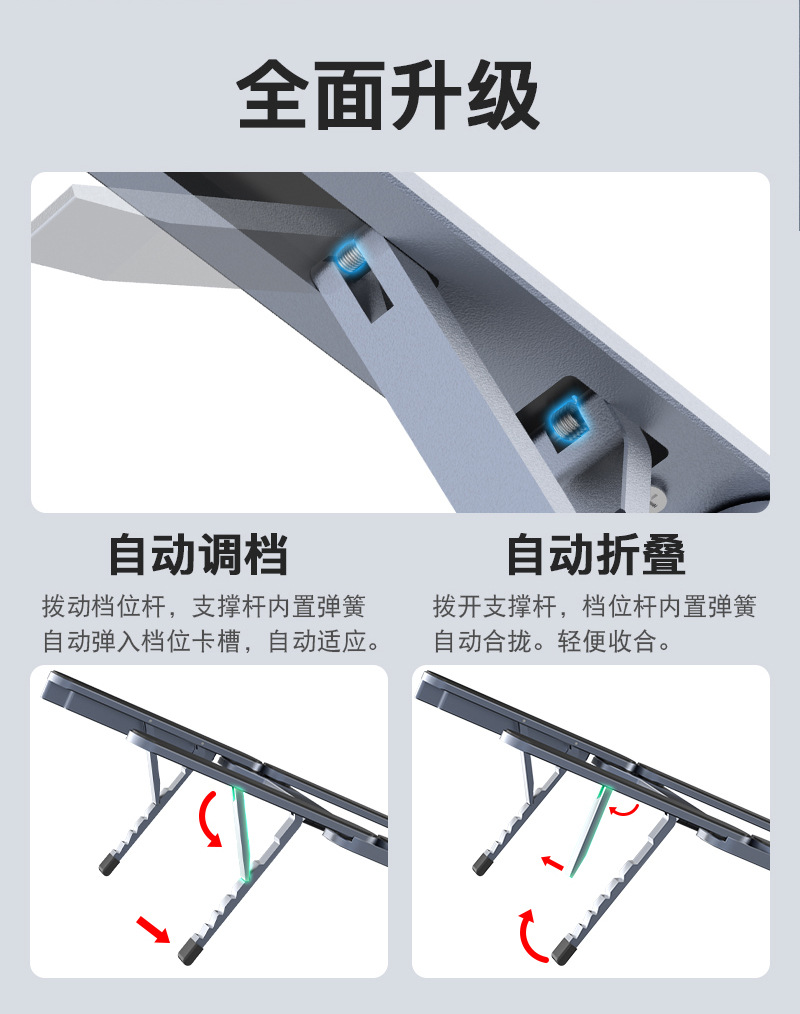 全面升级

自动调档

拨动档位杆，支撑杆内置弹簧自动弹入档位卡槽，自动适应。

自动折叠

拨开支撑杆，档位杆内置弹簧自动合拢。轻便收合。