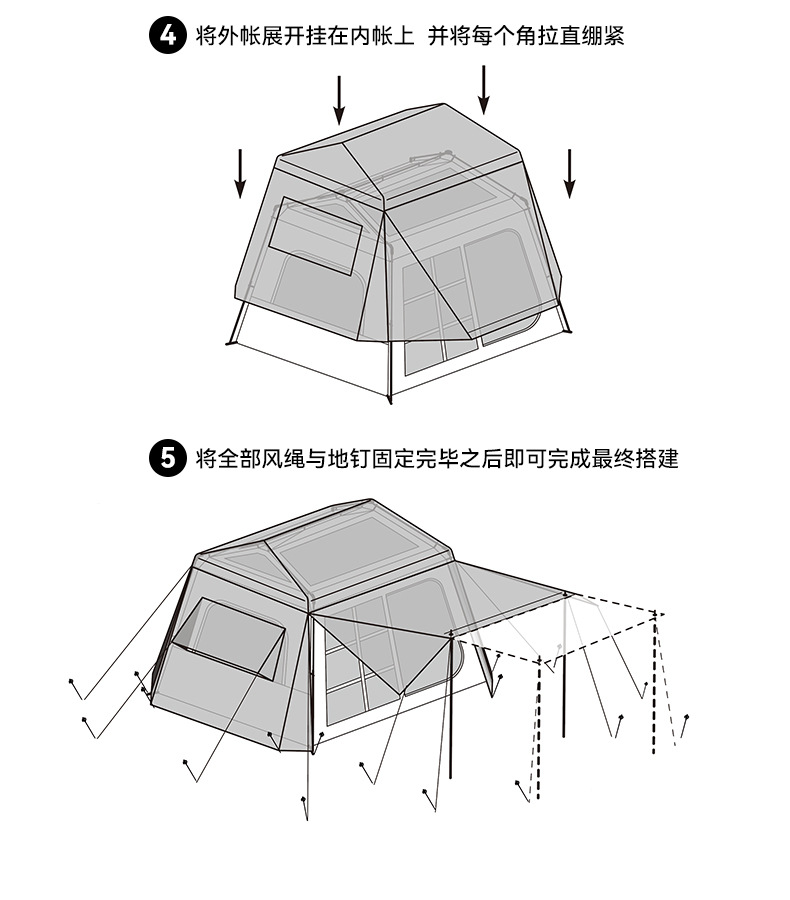 4 将外帐展开挂在内帐上 并将每个角拉直绷紧

5 将全部风绳与地钉固定完毕之后即可完成最终搭建