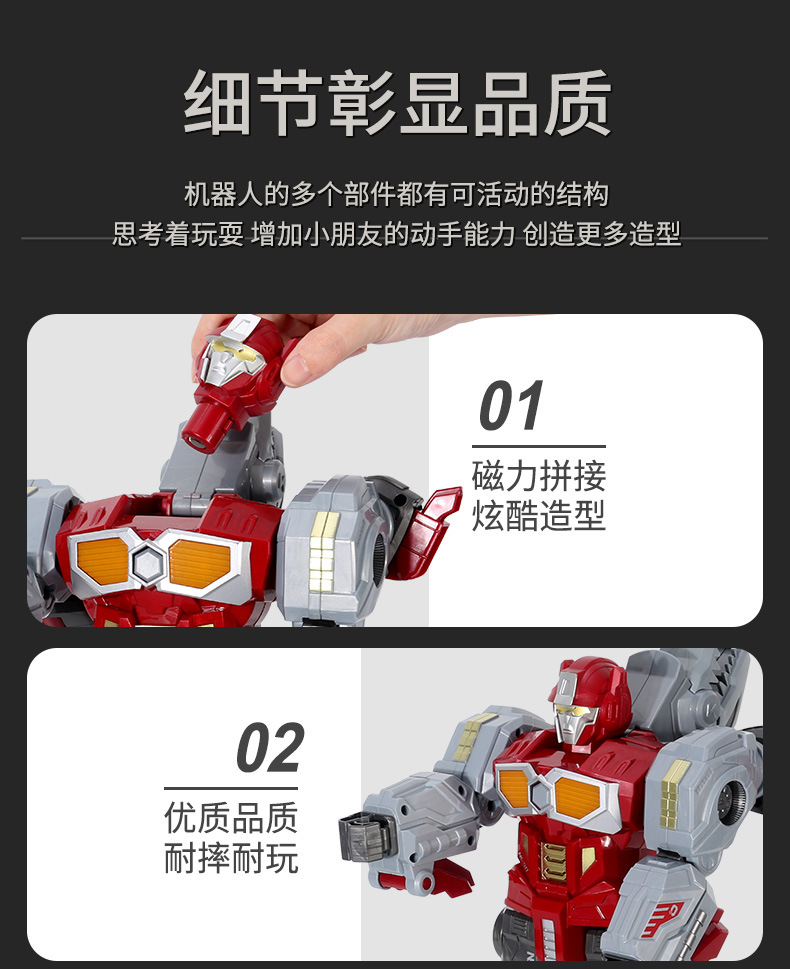 细节彰显品质

机器人的多个部件都有可活动的结构
思考着玩耍 增加小朋友的动手能力 创造更多造型

01
磁力拼接
炫酷造型

02
优质品质
耐摔耐玩