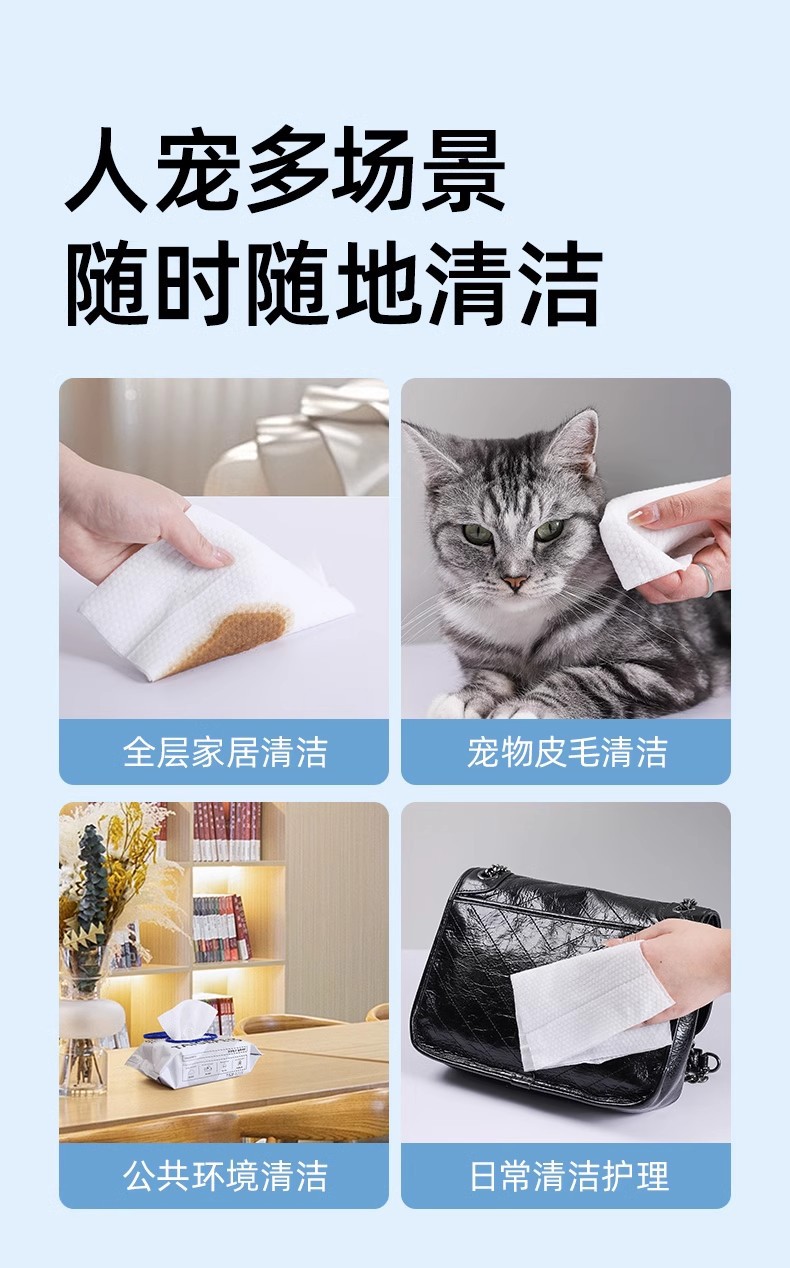 人宠多场景
随时随地清洁

全层家居清洁

宠物皮毛清洁

公共环境清洁

日常清洁护理