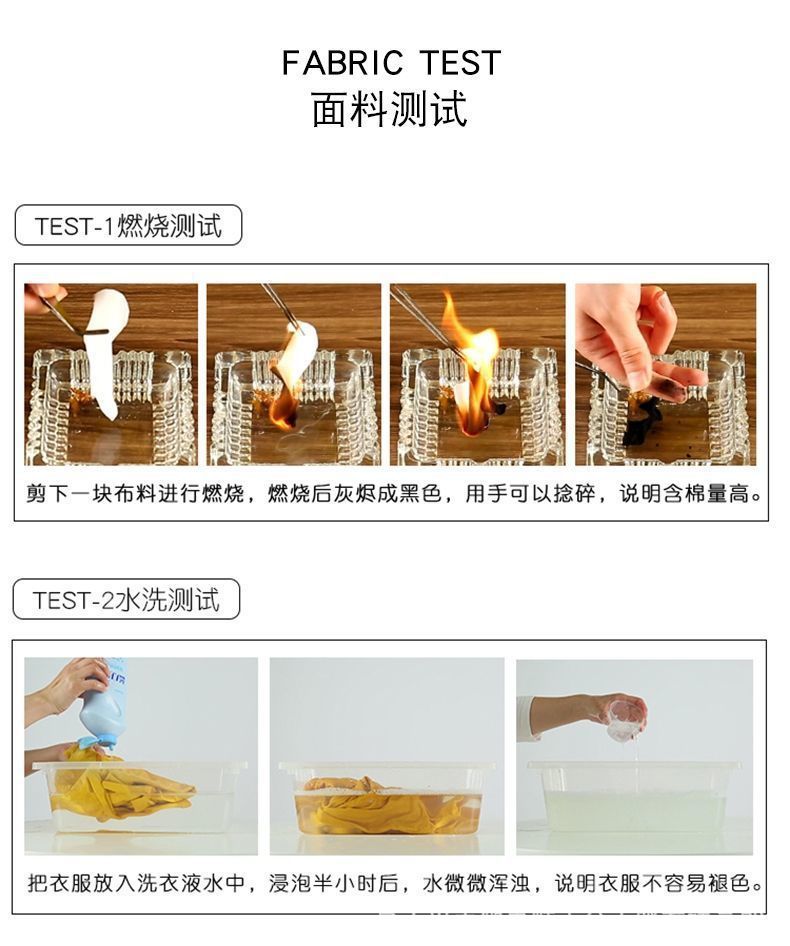 FABRIC TEST
面料测试

TEST-1燃烧测试

剪下一块布料进行燃烧，燃烧后灰烬成黑色，用手可以捻碎，说明含棉量高。

TEST-2水洗测试

把衣服放入洗衣液水中，浸泡半小时后，水微微浑浊，说明衣服不容易褪色。