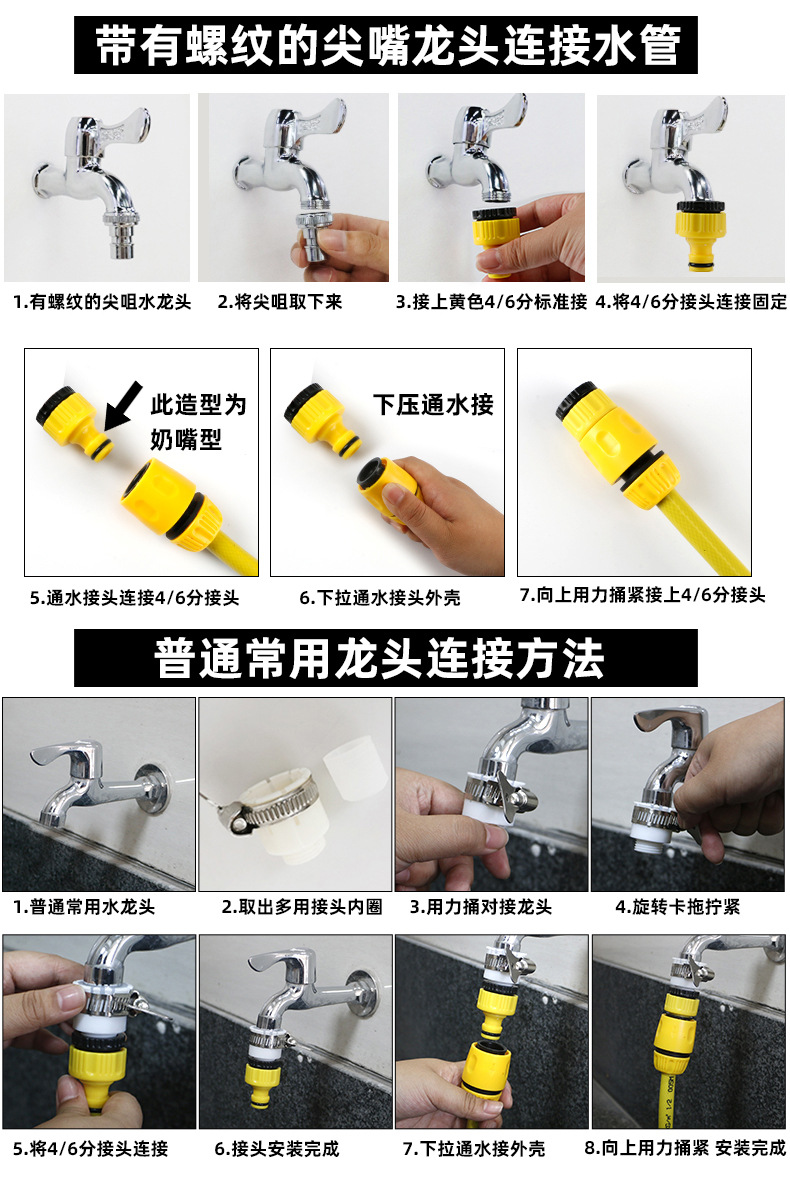 带有螺纹的尖嘴龙头连接水管

1.有螺纹的尖咀水龙头

2.将尖咀取下来

3.接上黄色4/6分标准接

4.将4/6分接头连接固定

此造型为奶嘴型

下压通水接

5.通水接头连接4/6分接头

6.下拉通水接头外壳

7.向上用力捅紧接上4/6分接头

普通常用龙头连接方法

1.普通常用水龙头

2.取出多用接头内圈

3.用力捅对接龙头

4.旋转卡拖拧紧

5.将4/6分接头连接

6.接头安装完成

7.下拉通水接外壳

8.向上用力捅紧 安装完成