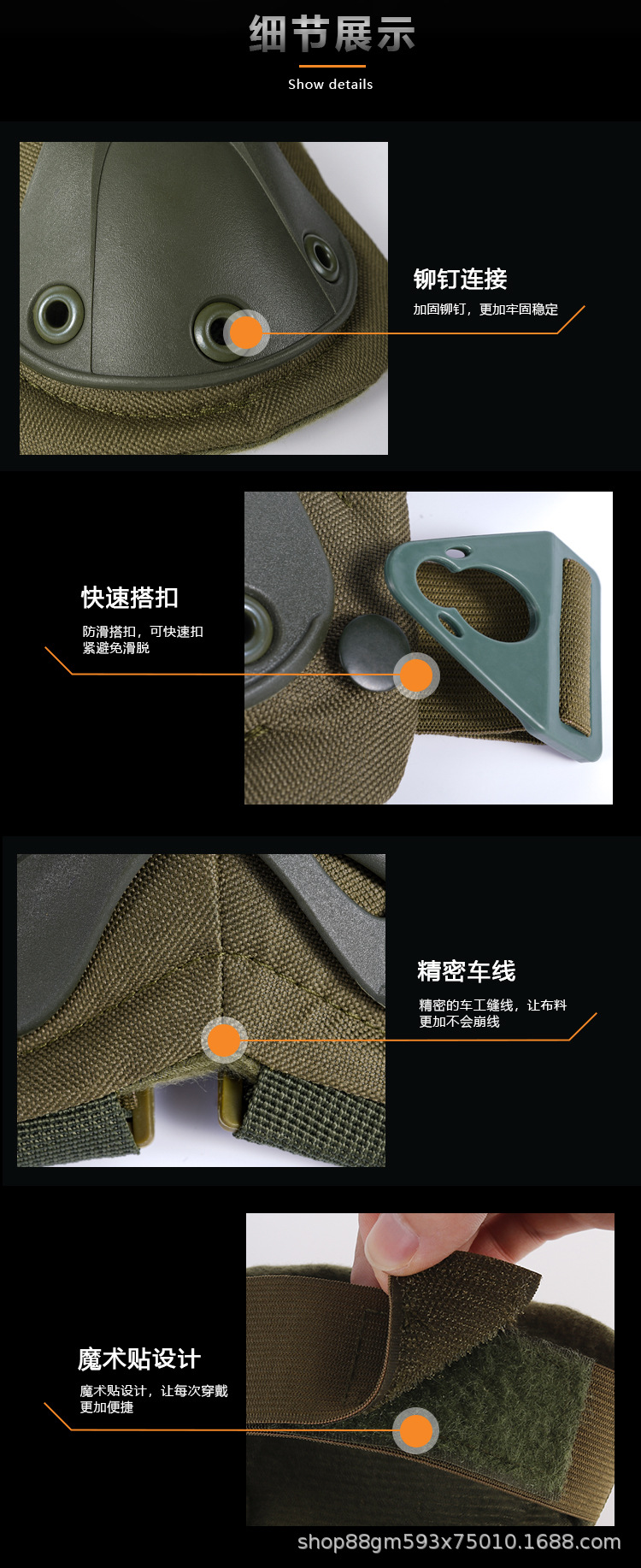 细节展示
Show details

铆钉连接
加固铆钉，更加牢固稳定

快速搭扣
防滑搭扣，可快速扣紧避免滑脱

精密车线
精密的车工缝线，让布料更加不会崩线

魔术贴设计
魔术贴设计，让每次穿戴更加便捷

shop88gm593x75010.1688.com