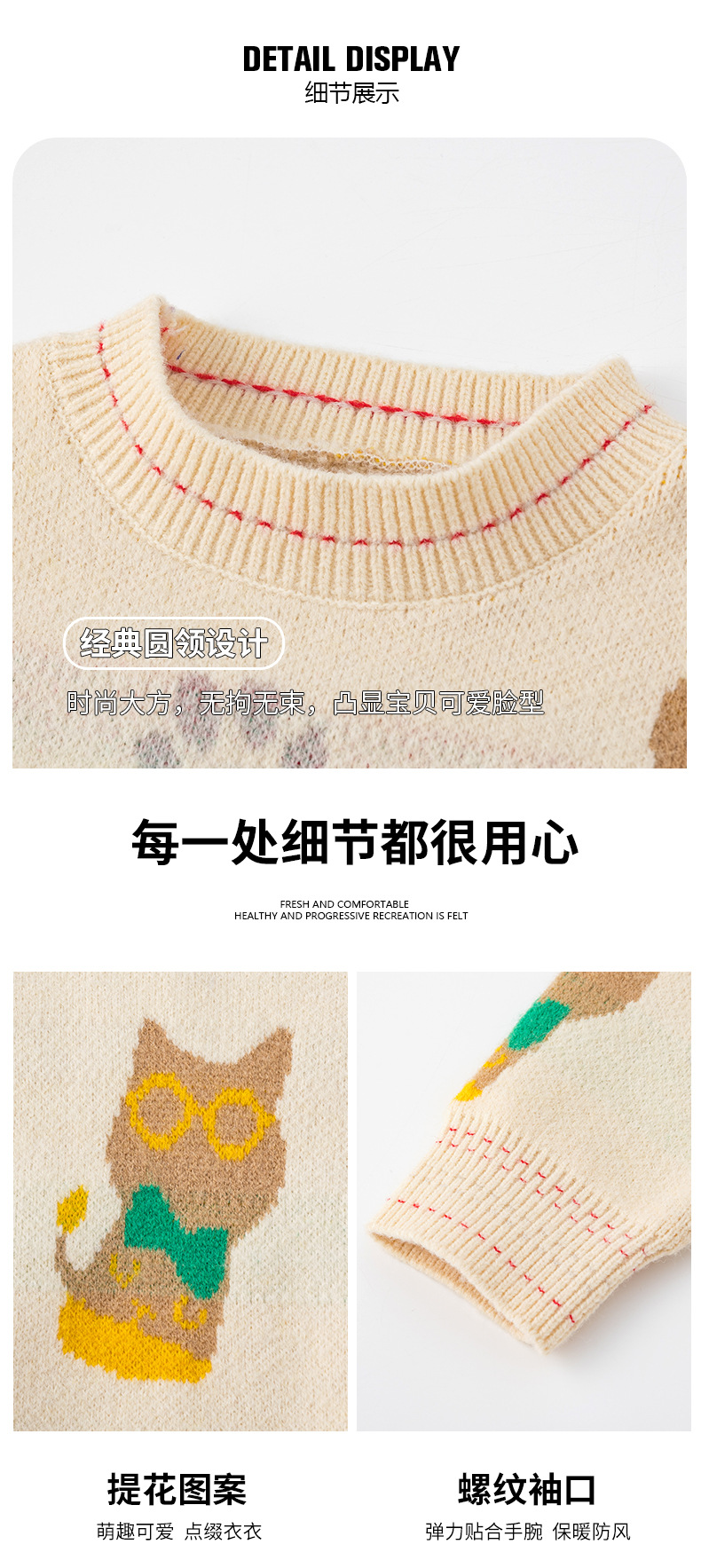 DETAIL DISPLAY
细节展示

经典圆领设计
时尚大方，无拘无束，凸显宝贝可爱脸型

每一处细节都很用心

FRESH AND COMFORTABLE
HEALTHY AND PROGRESSIVE RECREATION IS FELT

提花图案
萌趣可爱 点缀衣衣

螺纹袖口
弹力贴合手腕 保暖防风