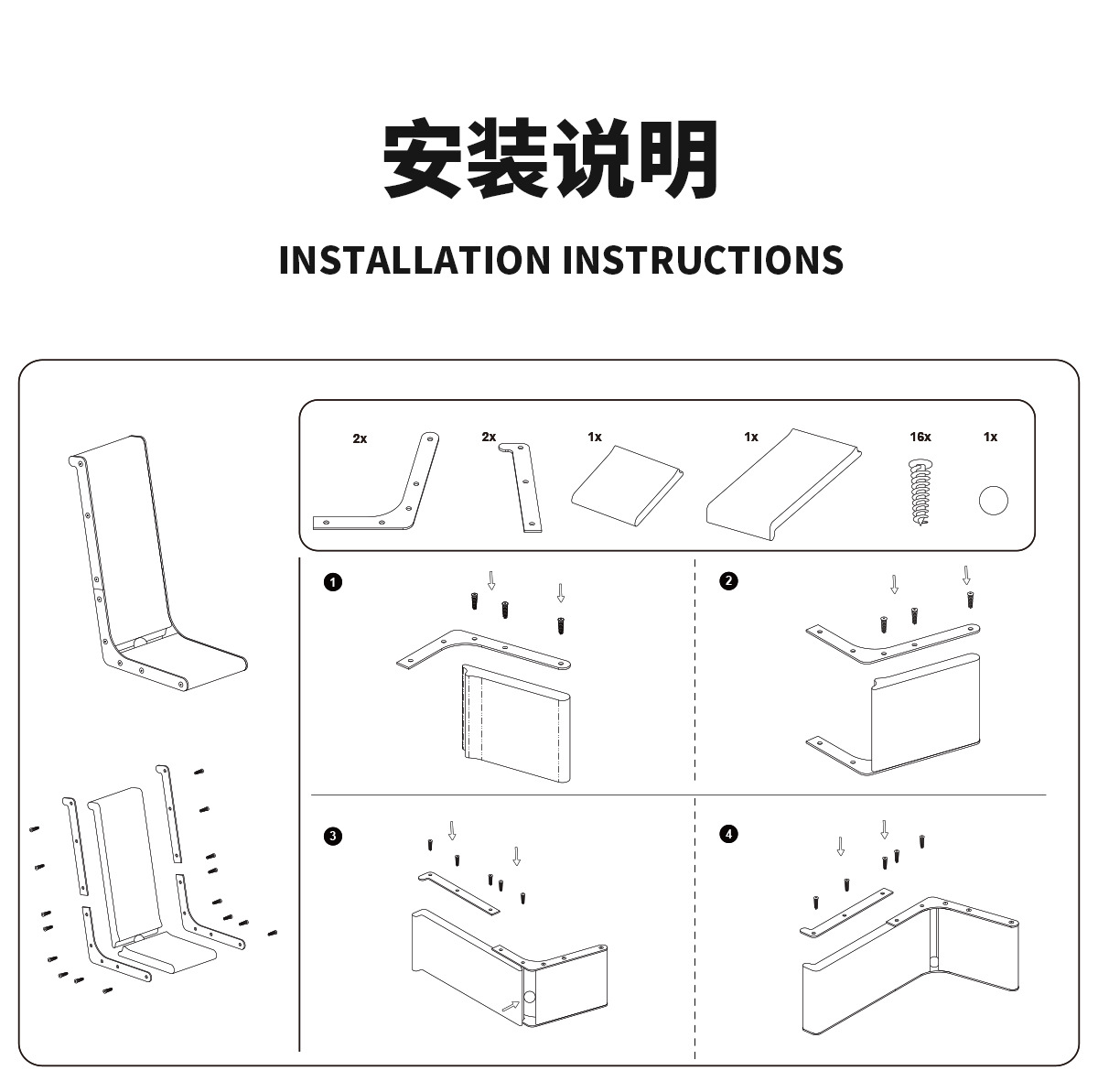 安装说明

INSTALLATION INSTRUCTIONS

2x

2x

1x

1x

16x

1x

1

2

3

4