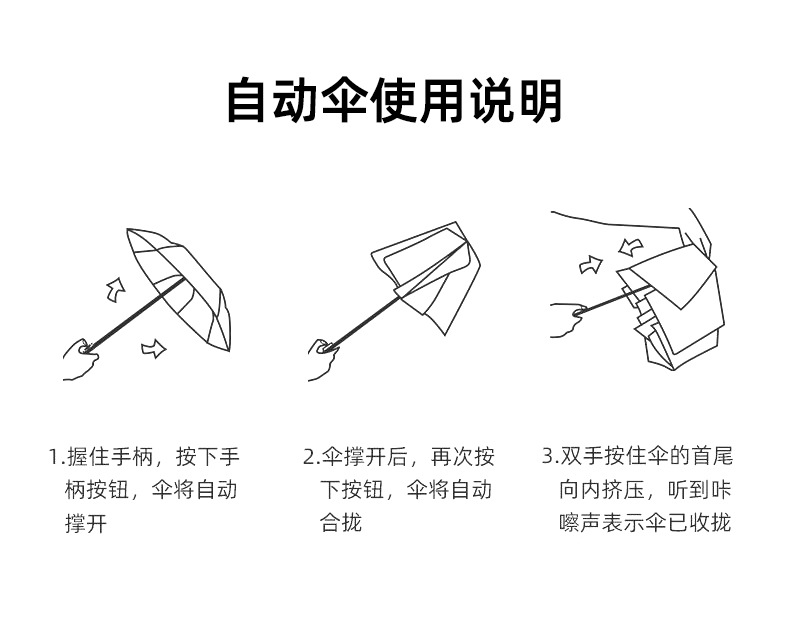 自动伞使用说明

1.握住手柄，按下手柄按钮，伞将自动撑开

2.伞撑开后，再次按下按钮，伞将自动合拢

3.双手按住伞的首尾向内挤压，听到咔嚓声表示伞已收拢