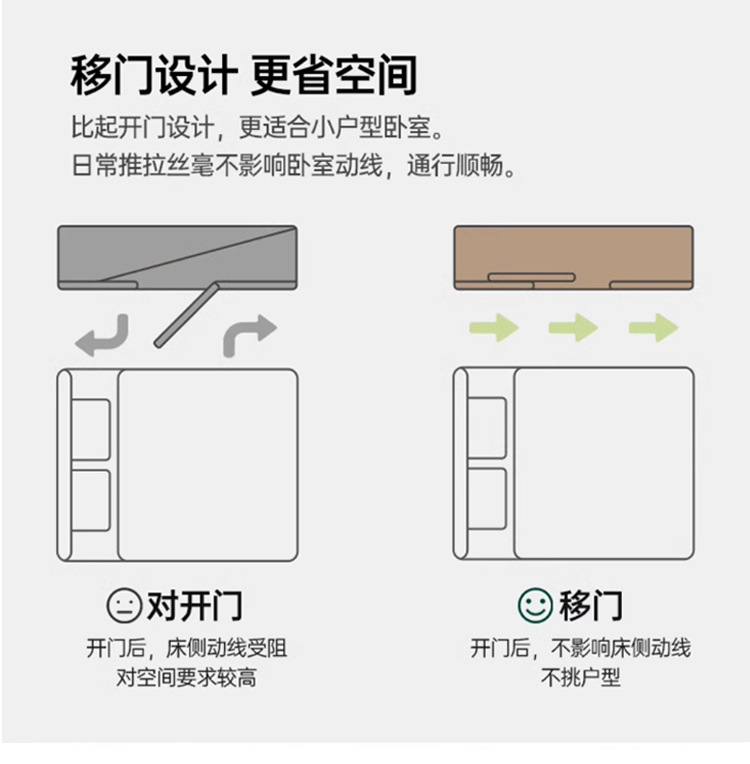 移门设计 更省空间

比起开门设计，更适合小户型卧室。
日常推拉丝毫不影响卧室动线，通行顺畅。

对开门

开门后，床侧动线受阻
对空间要求较高

移门

开门后，不影响床侧动线
不挑户型