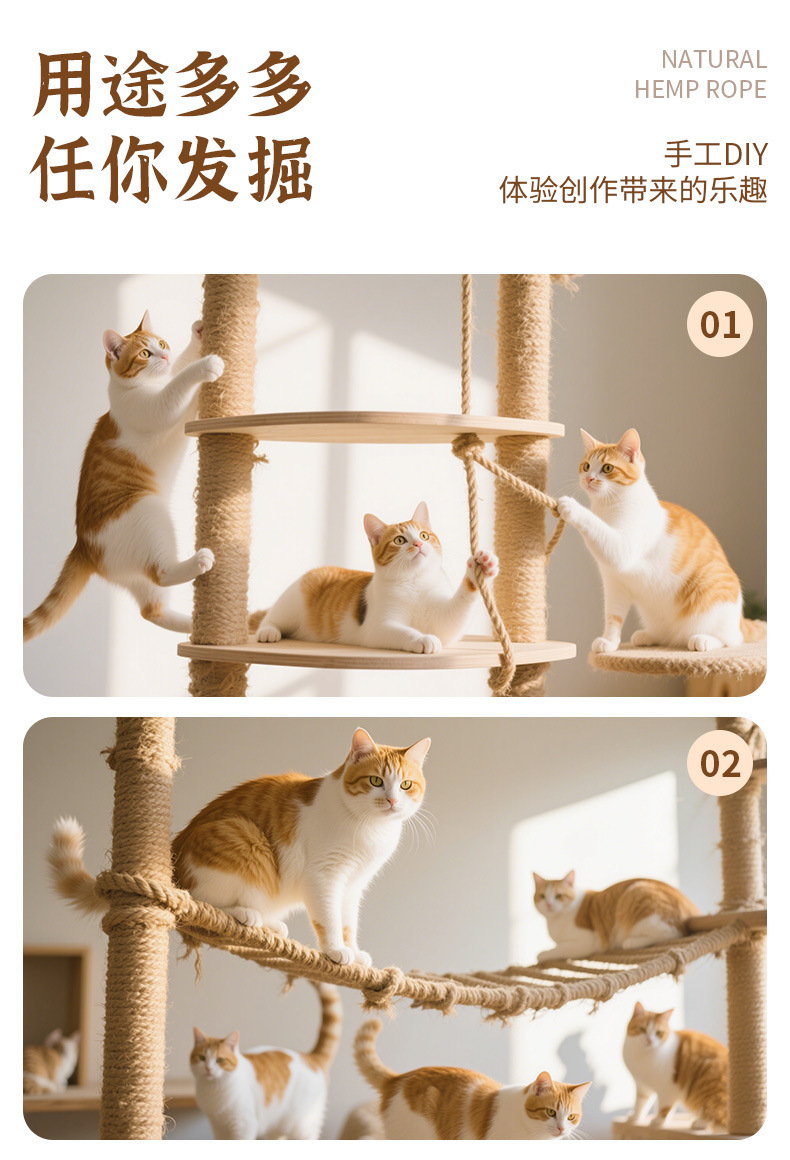 用途多多
任你发掘

NATURAL
HEMP ROPE

手工DIY
体验创作带来的乐趣

01

02