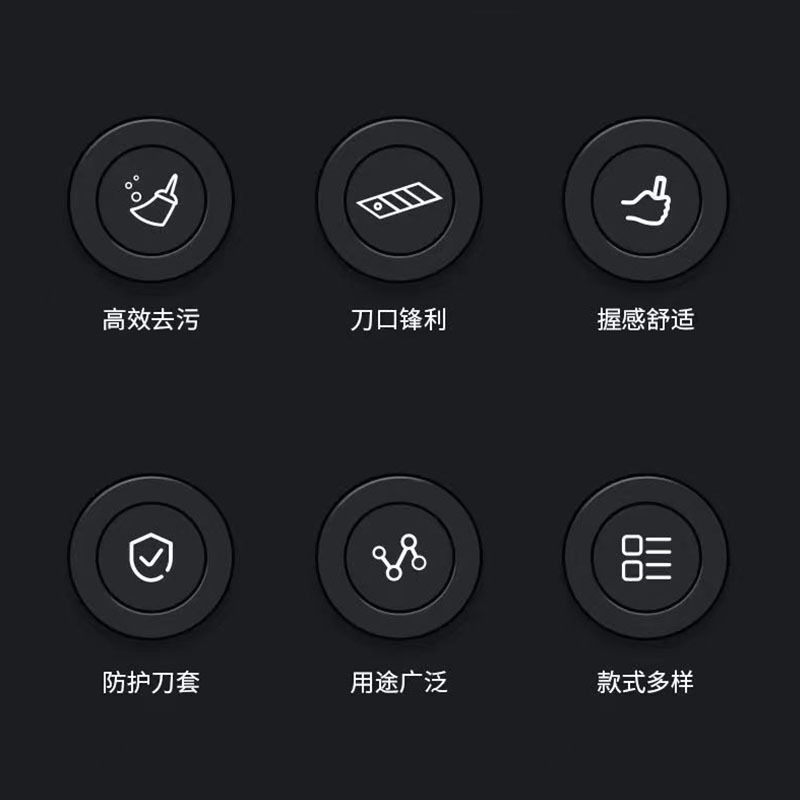 高效去污

刀口锋利

握感舒适

防护刀套

用途广泛

款式多样