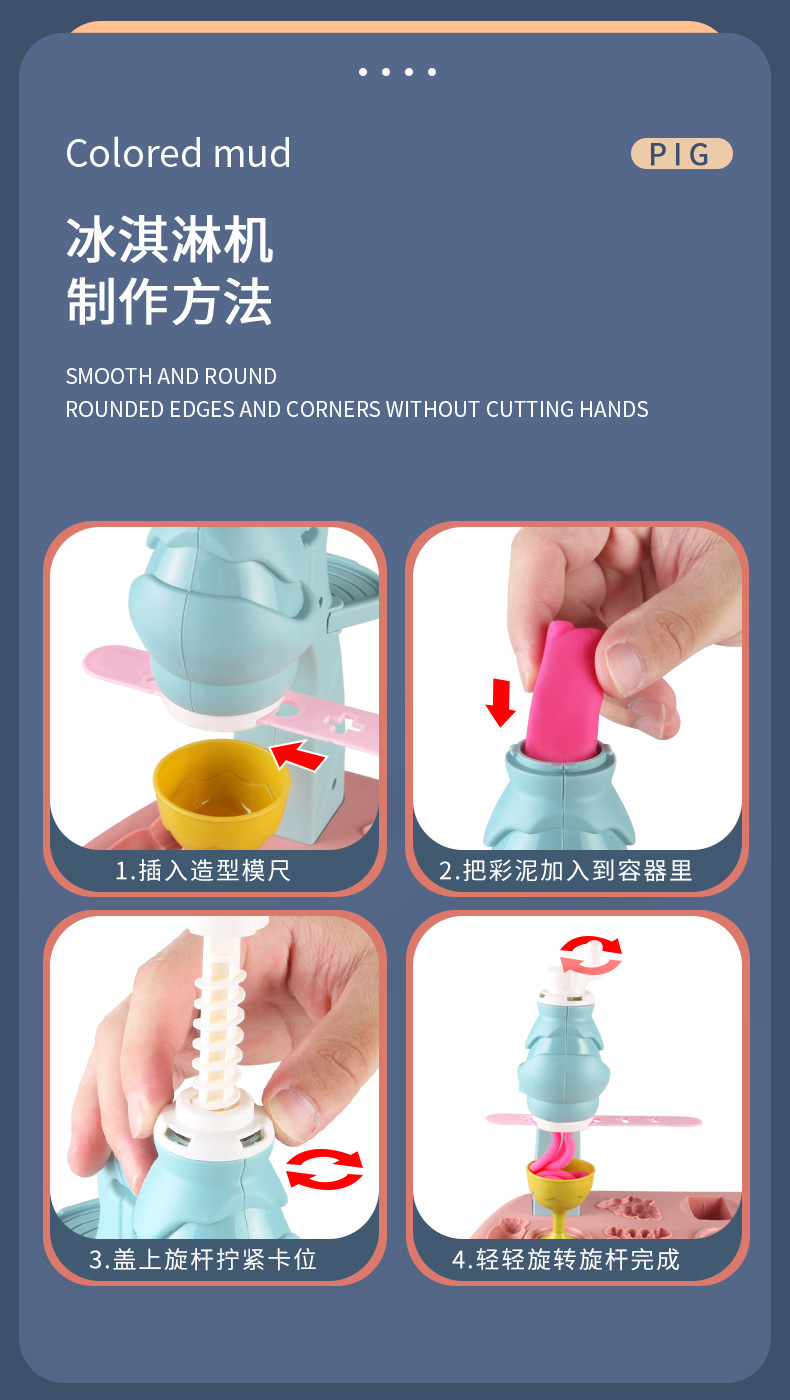 Colored mud

PIG

冰淇淋机
制作方法

SMOOTH AND ROUND
ROUNDED EDGES AND CORNERS WITHOUT CUTTING HANDS

1.插入造型模尺

2.把彩泥加入到容器里

3.盖上旋杆拧紧卡位

4.轻轻旋转旋杆完成