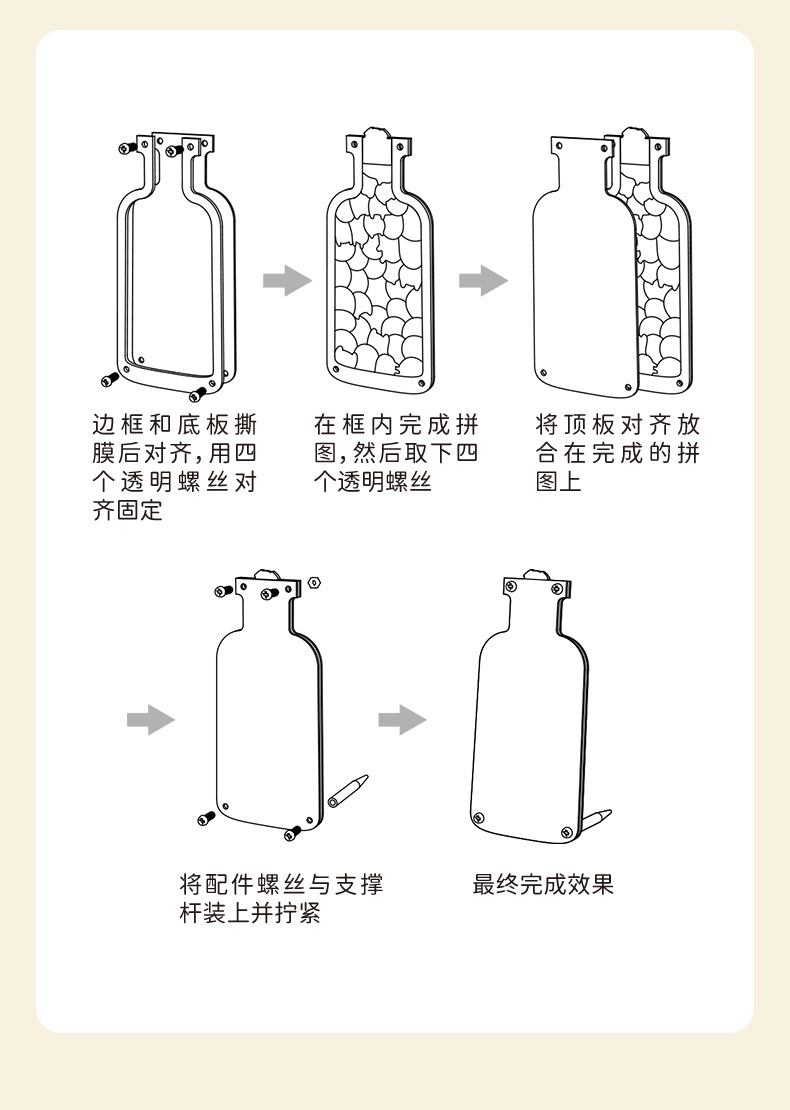 边框和底板撕膜后对齐,用四个透明螺丝对齐固定

在框内完成拼图,然后取下四个透明螺丝

将顶板对齐放合在完成的拼图上

将配件螺丝与支撑杆装上并拧紧

最终完成效果