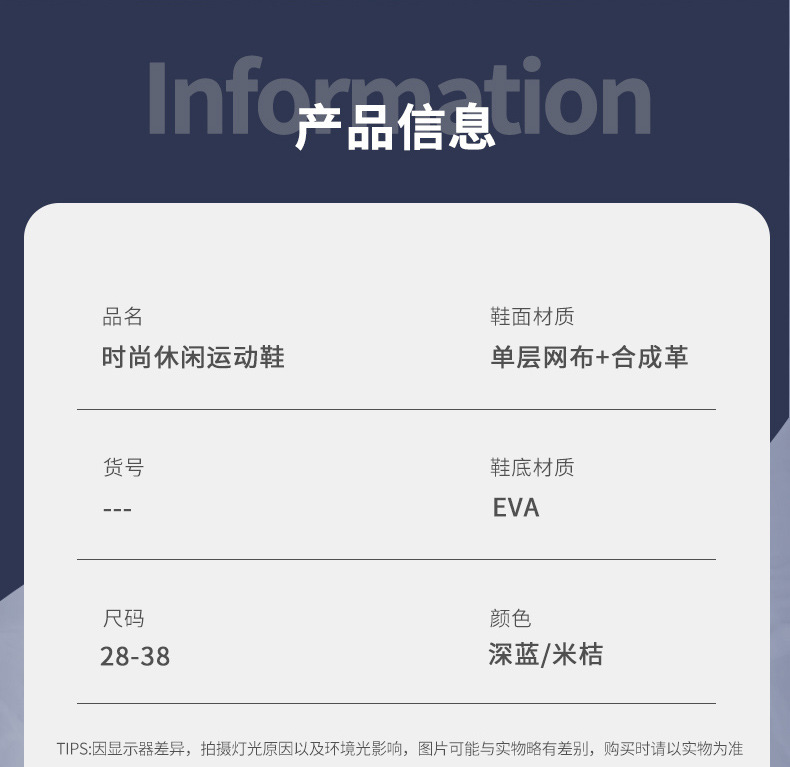 Information
产品信息

品名
时尚休闲运动鞋

鞋面材质
单层网布+合成革

货号
---

鞋底材质
EVA

尺码
28-38

颜色
深蓝/米桔

TIPS:因显示器差异，拍摄灯光原因以及环境光影响，图片可能与实物略有差别，购买时请以实物为准