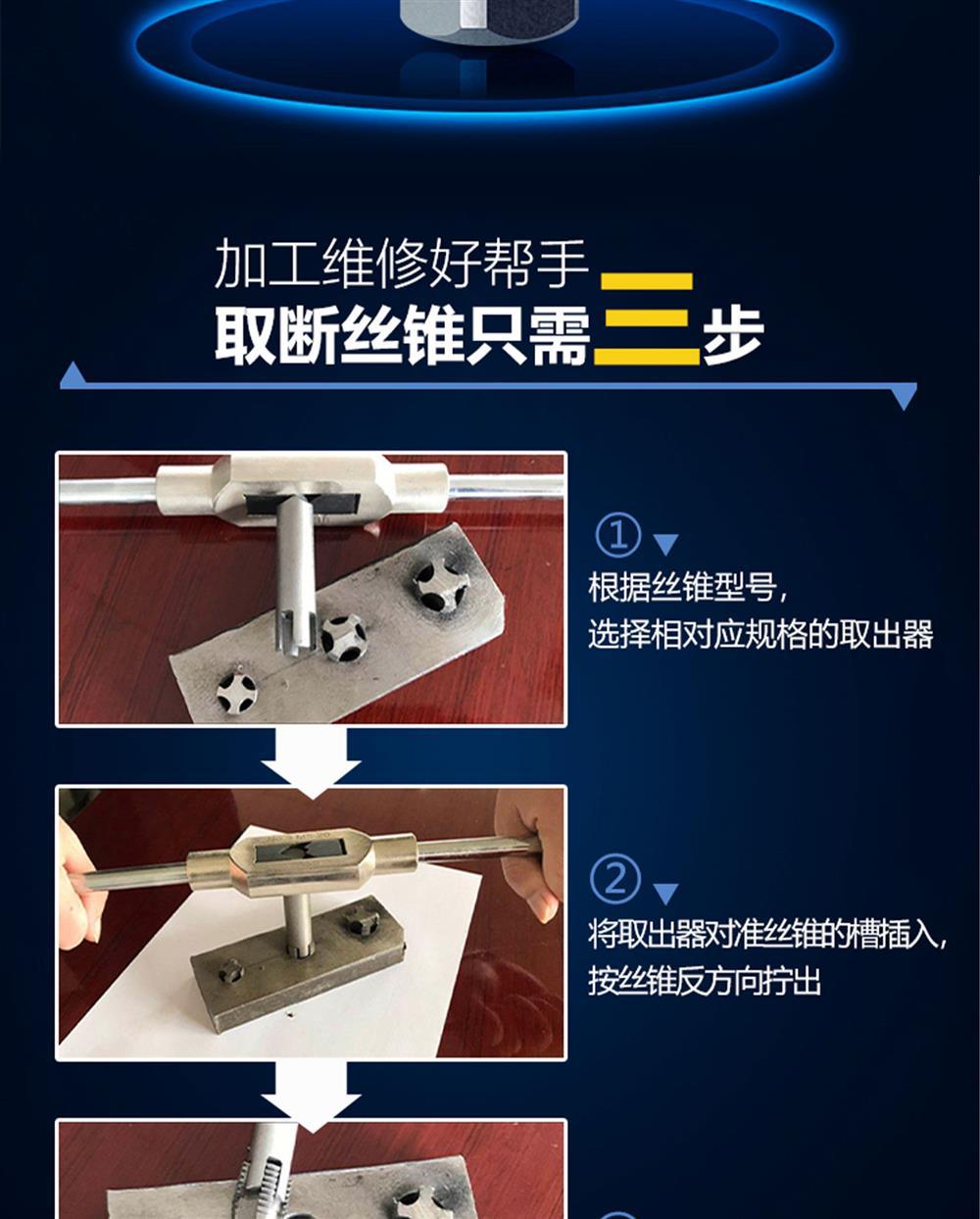 加工维修好帮手
取断丝锥只需三步

①
根据丝锥型号，
选择相对应规格的取出器

②
将取出器对准丝锥的槽插入，
按丝锥反方向拧出