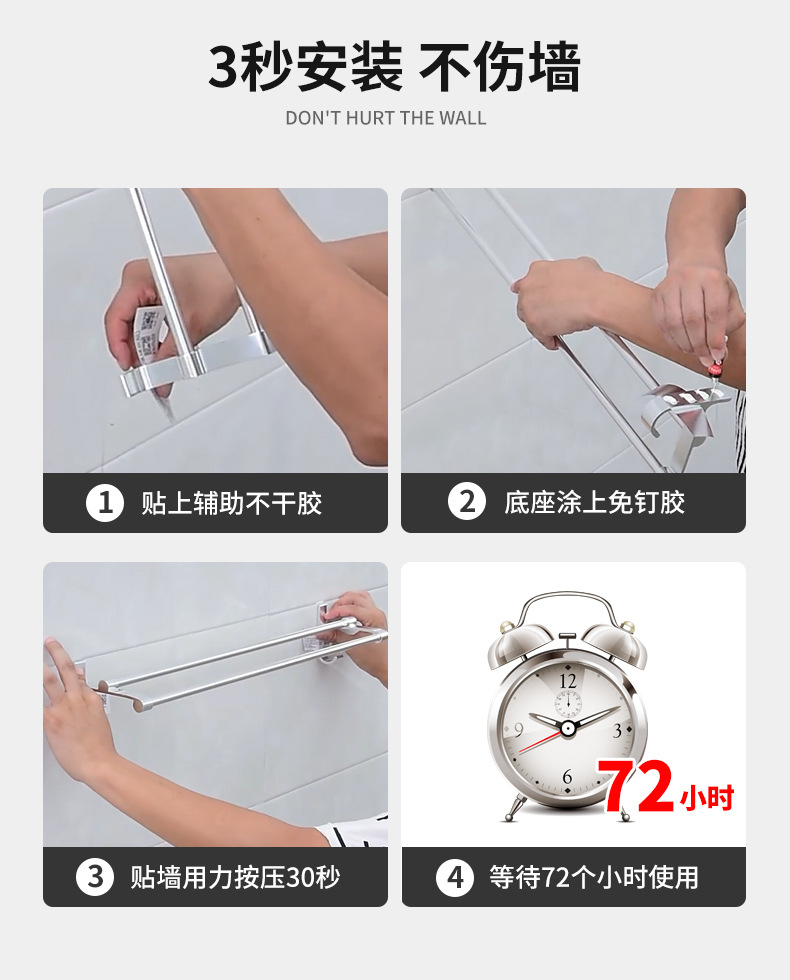 3秒安装 不伤墙

DON'T HURT THE WALL

1 贴上辅助不干胶

2 底座涂上免钉胶

3 贴墙用力按压30秒

12
9
3
6
72小时

4 等待72个小时使用