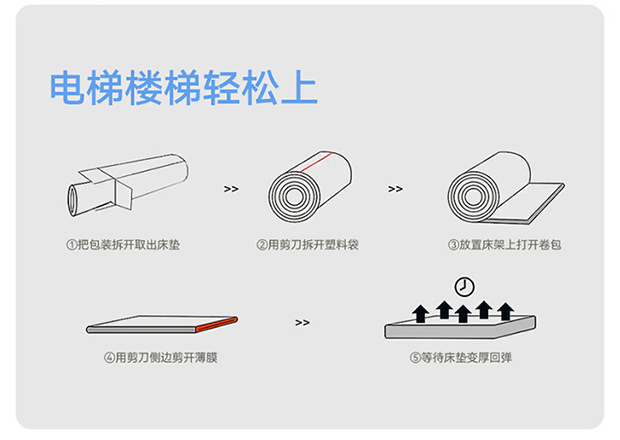 电梯楼梯轻松上

>>

>>

①把包装拆开取出床垫

②用剪刀拆开塑料袋

③放置床架上打开卷包

>>

④用剪刀侧边剪开薄膜

⑤等待床垫变厚回弹