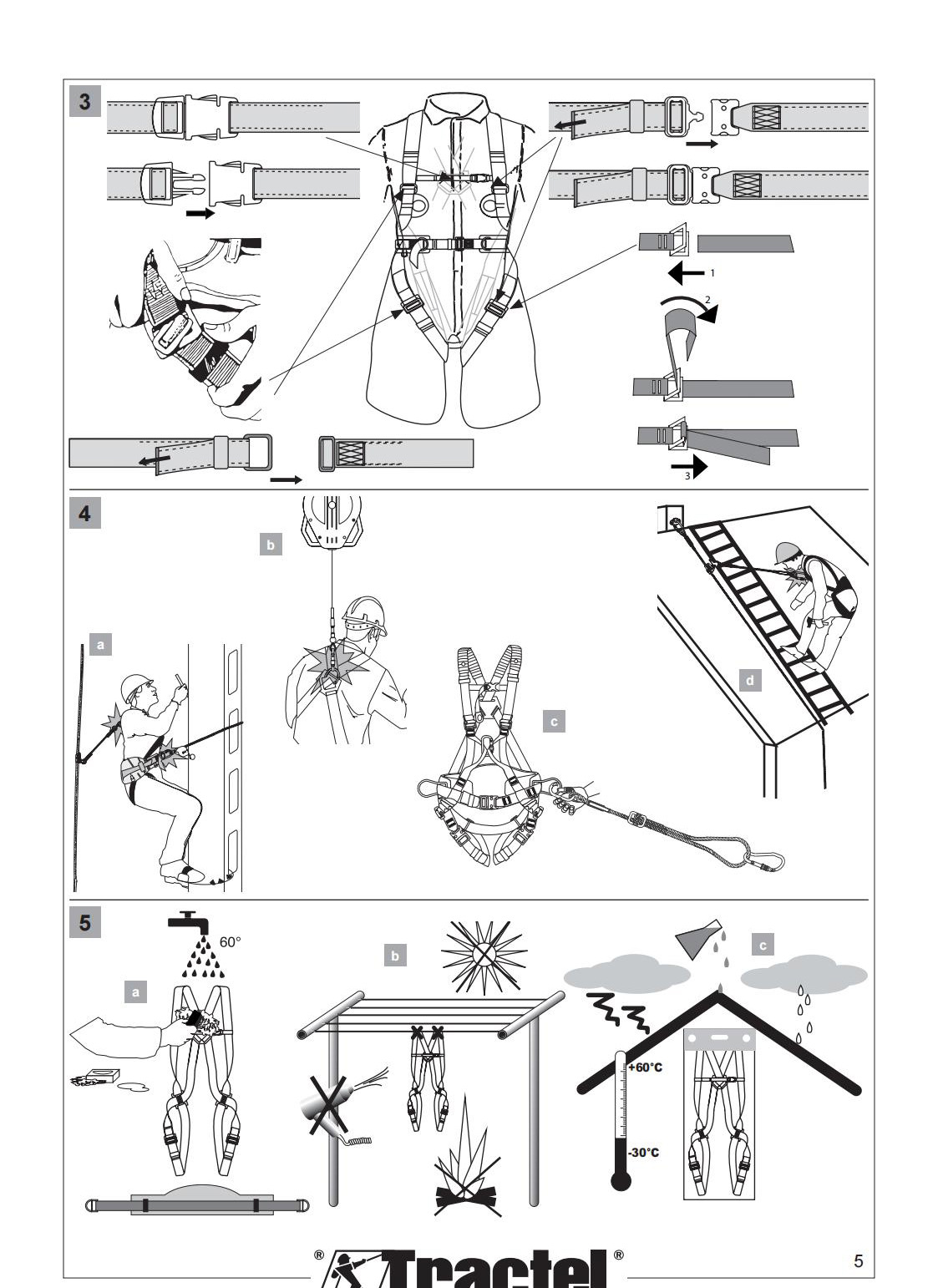 3

1

2

3

4

b

a

c

d

5

60°

a

b

c

+60°C

-30°C

® Tractel ®

5